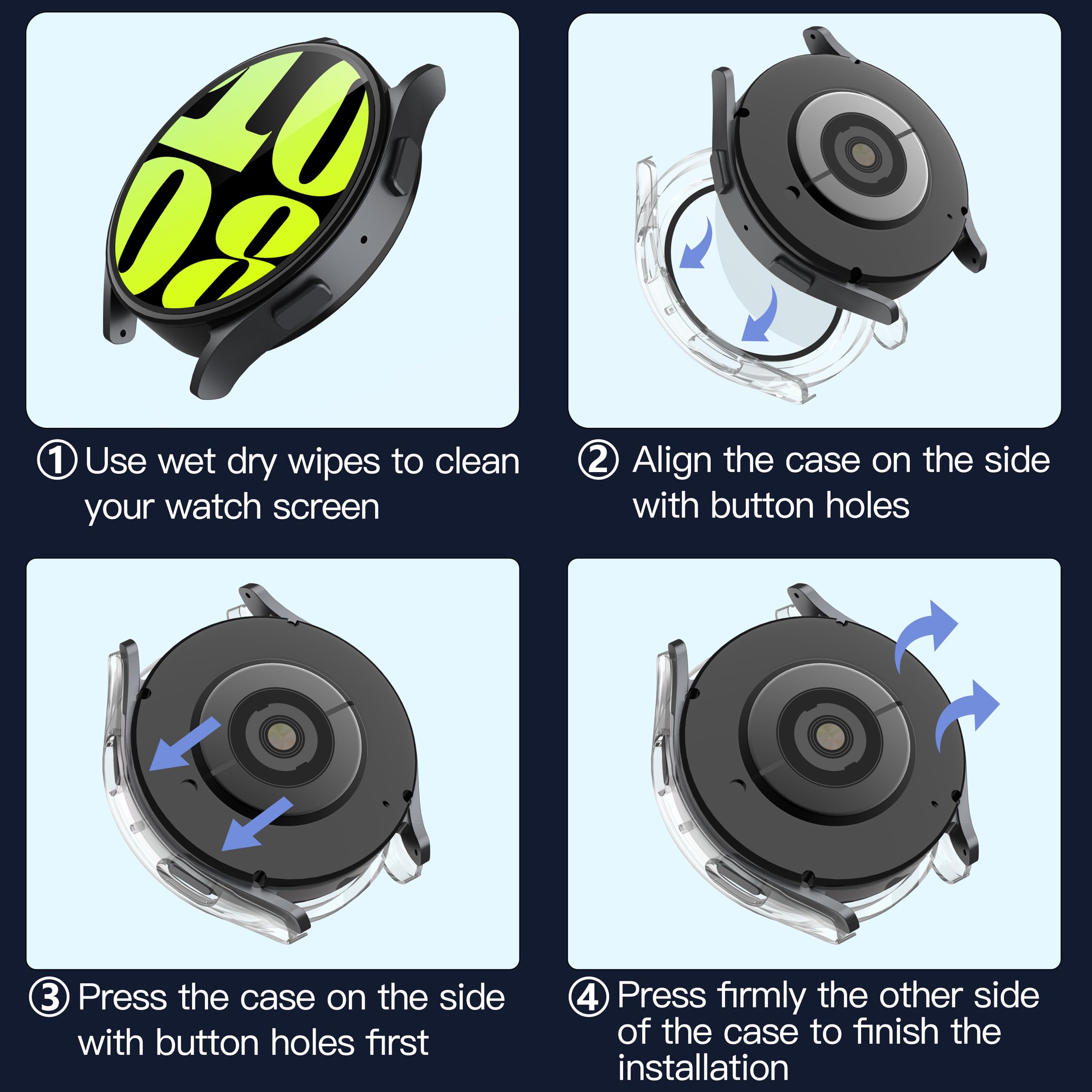 10
08

① Use wet dry wipes to clean your watch screen

② Align the case on the side with button holes

③ Press the case on the side with button holes first

④ Press firmly the other side of the case to finish the installation