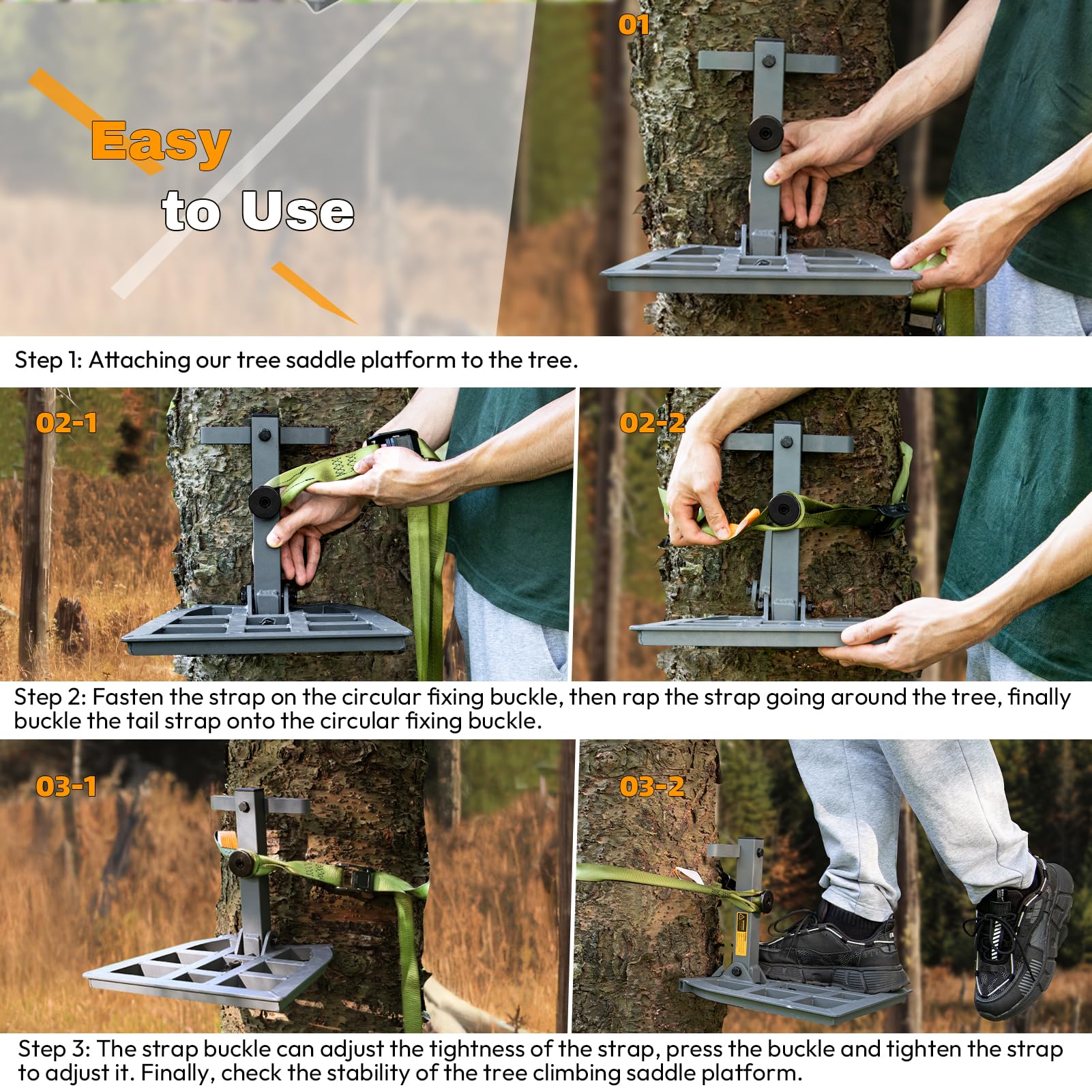 Easy to Use

01

Step 1: Attaching our tree saddle platform to the tree.

02-1

02-2

Step 2: Fasten the strap on the circular fixing buckle, then rap the strap going around the tree, finally buckle the tail strap onto the circular fixing buckle.

03-1

03-2

Step 3: The strap buckle can adjust the tightness of the strap, press the buckle and tighten the strap to adjust it. Finally, check the stability of the tree climbing saddle platform.