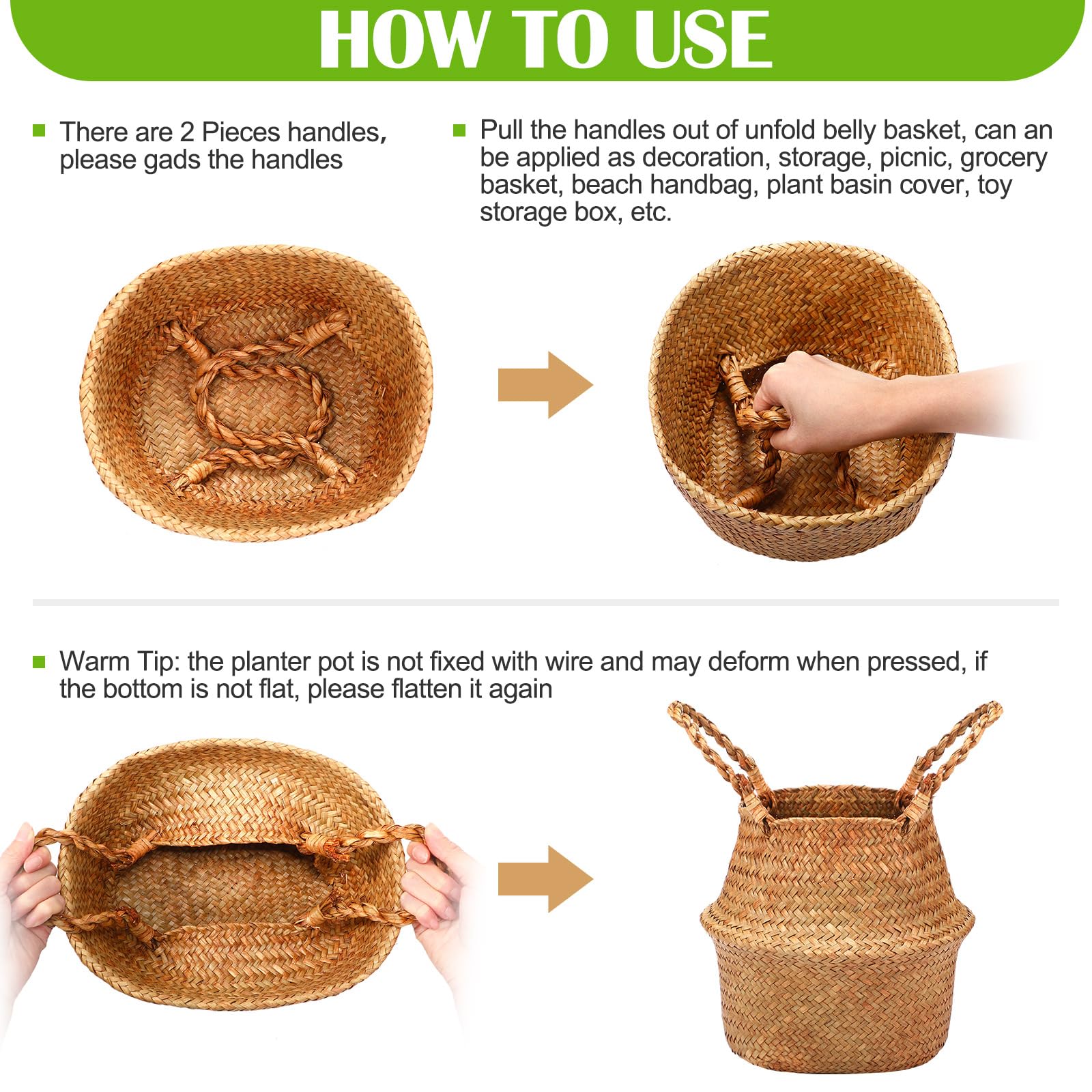 HOW TO USE

There are 2 Pieces handles, please gads the handles

Pull the handles out of unfold belly basket, can an be applied as decoration, storage, picnic, grocery basket, beach handbag, plant basin cover, toy storage box, etc.

Warm Tip: the planter pot is not fixed with wire and may deform when pressed, if the bottom is not flat, please flatten it again