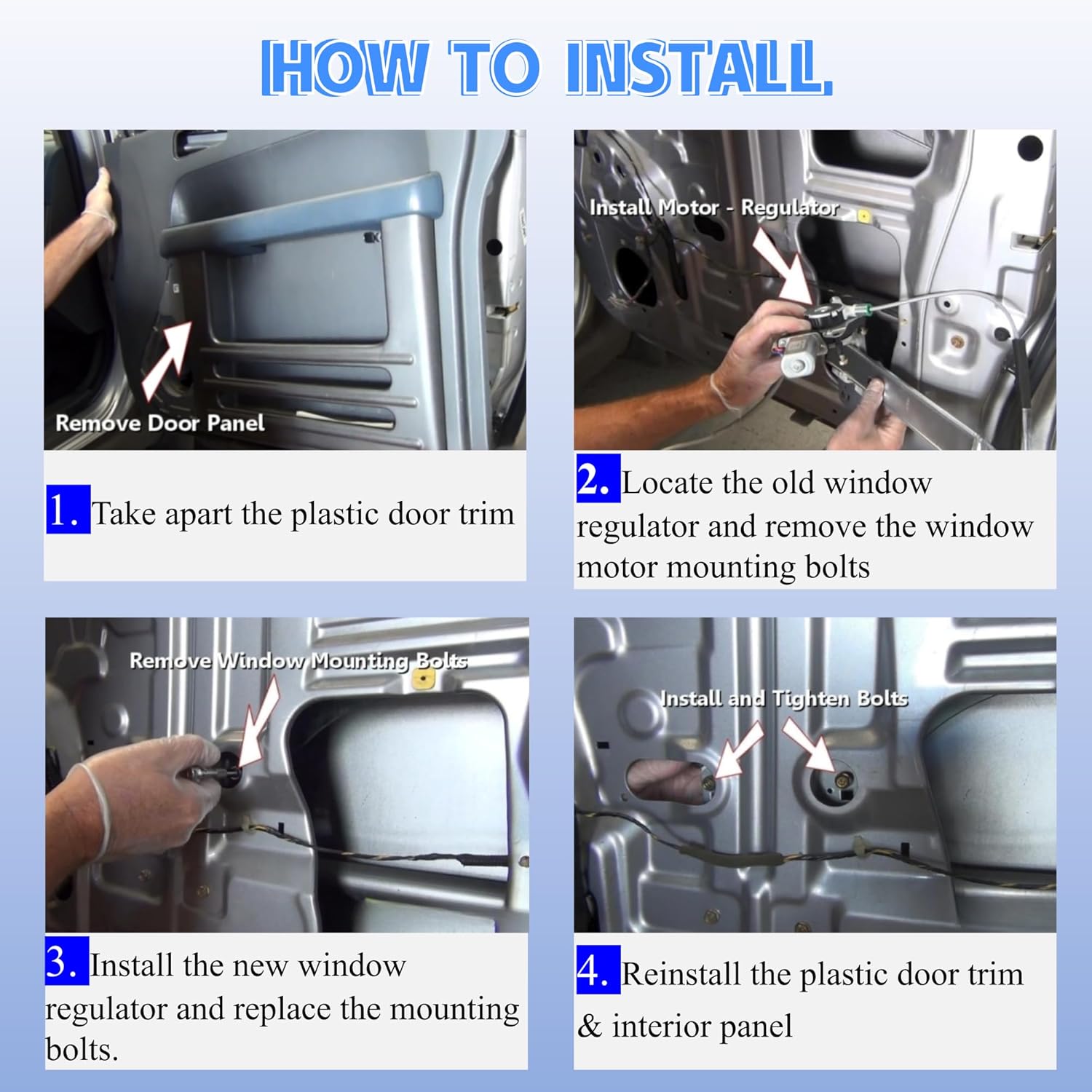 HOW TO INSTALL

Remove Door Panel

1. Take apart the plastic door trim

Install Motor - Regulator

2. Locate the old window regulator and remove the window motor mounting bolts

Remove Window Mounting Bolts

3. Install the new window regulator and replace the mounting bolts.

Install and Tighten Bolts

4. Reinstall the plastic door trim & interior panel