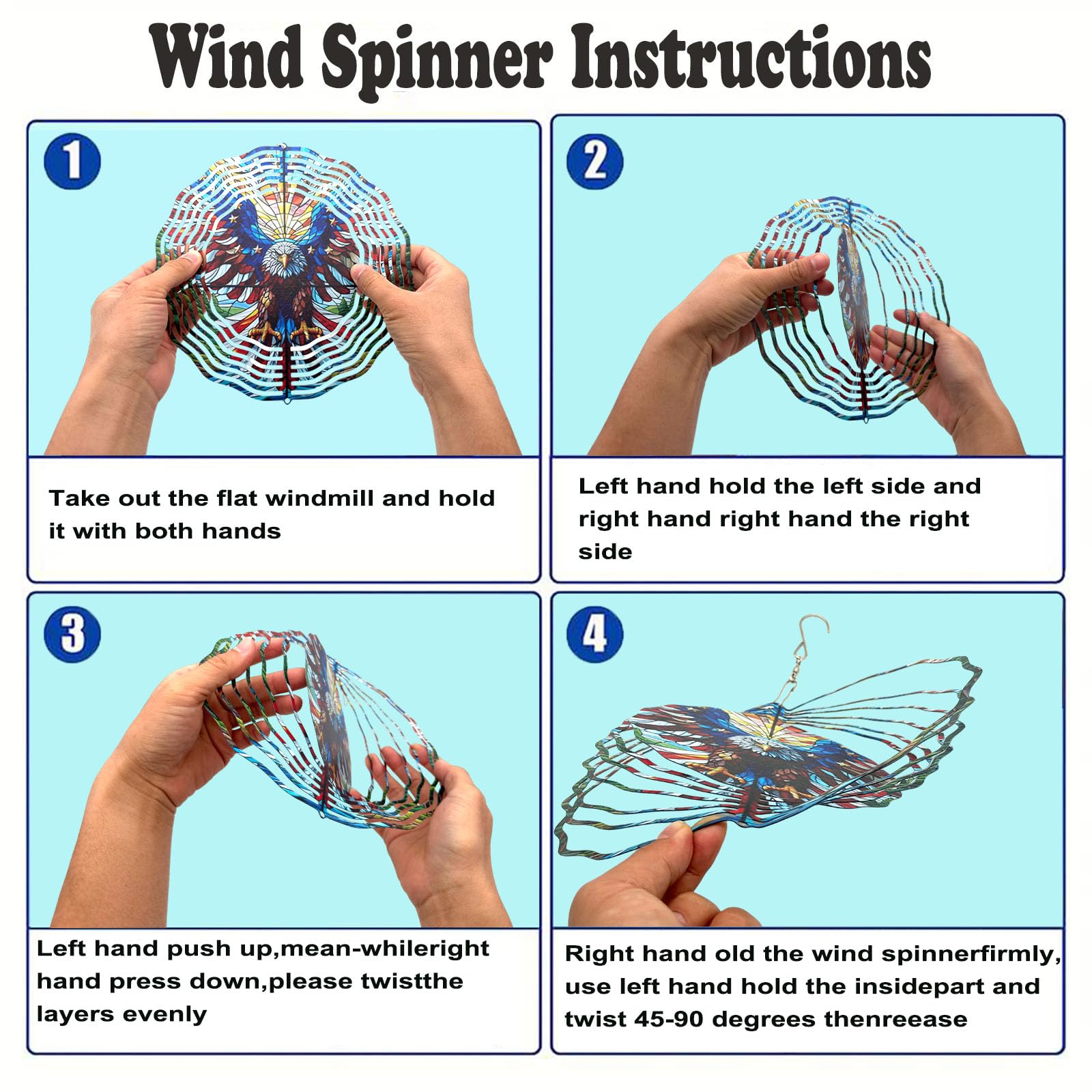 Wind Spinner Instructions

1

Take out the flat windmill and hold it with both hands

2

Left hand hold the left side and right hand right hand the right side

3

Left hand push up,mean-whileright hand press down,please twistthe layers evenly

4

Right hand old the wind spinnerfirmly, use left hand hold the insidepart and twist 45-90 degrees thenreease