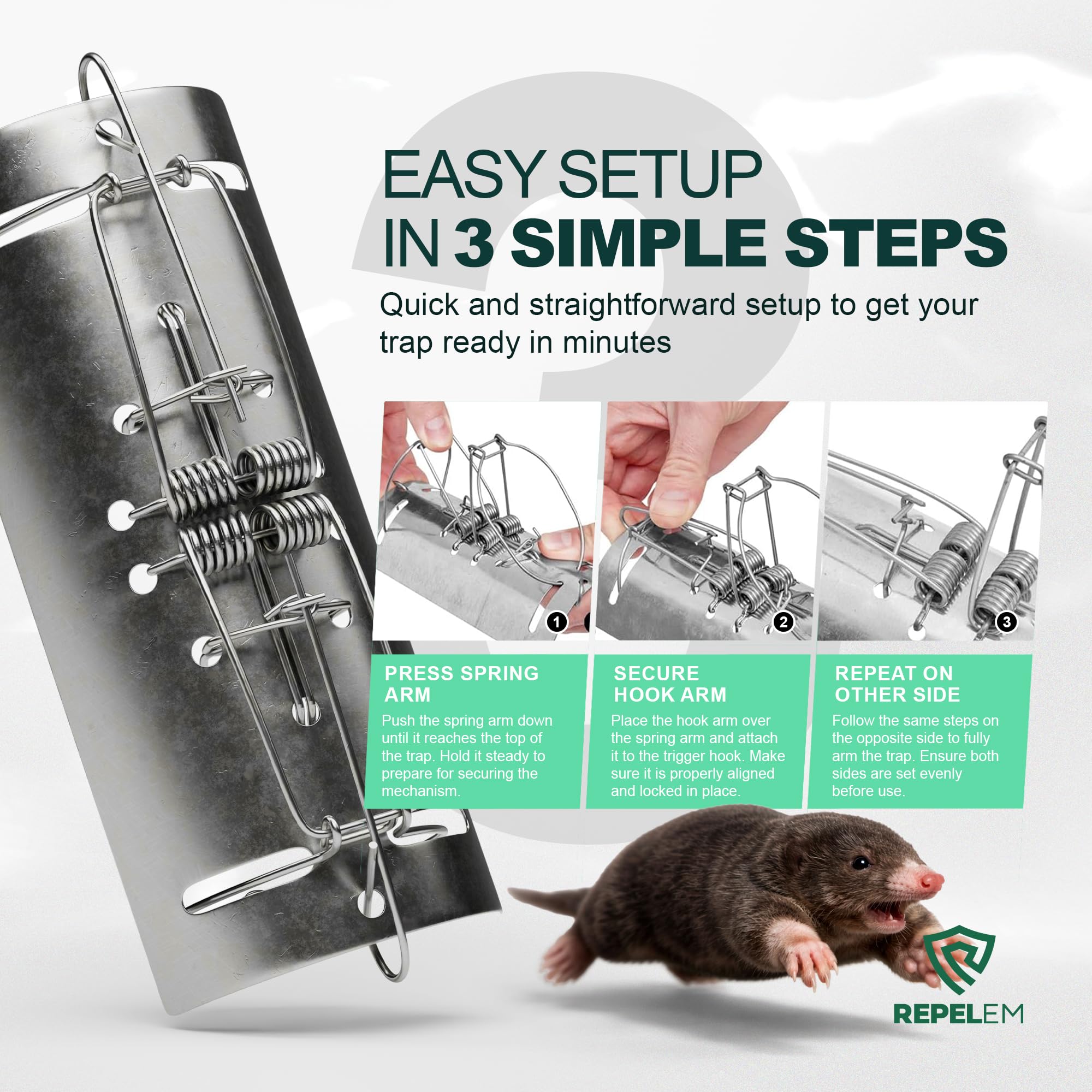 EASY SETUP IN 3 SIMPLE STEPS

Quick and straightforward setup to get your trap ready in minutes

1

2

3

PRESS SPRING ARM

Push the spring arm down until it reaches the top of the trap. Hold it steady to prepare for securing the mechanism.

SECURE HOOK ARM

Place the hook arm over the spring arm and attach it to the trigger hook. Make sure it is properly aligned and locked in place.

REPEAT ON OTHER SIDE

Follow the same steps on the opposite side to fully arm the trap. Ensure both sides are set evenly before use.

REPELEM