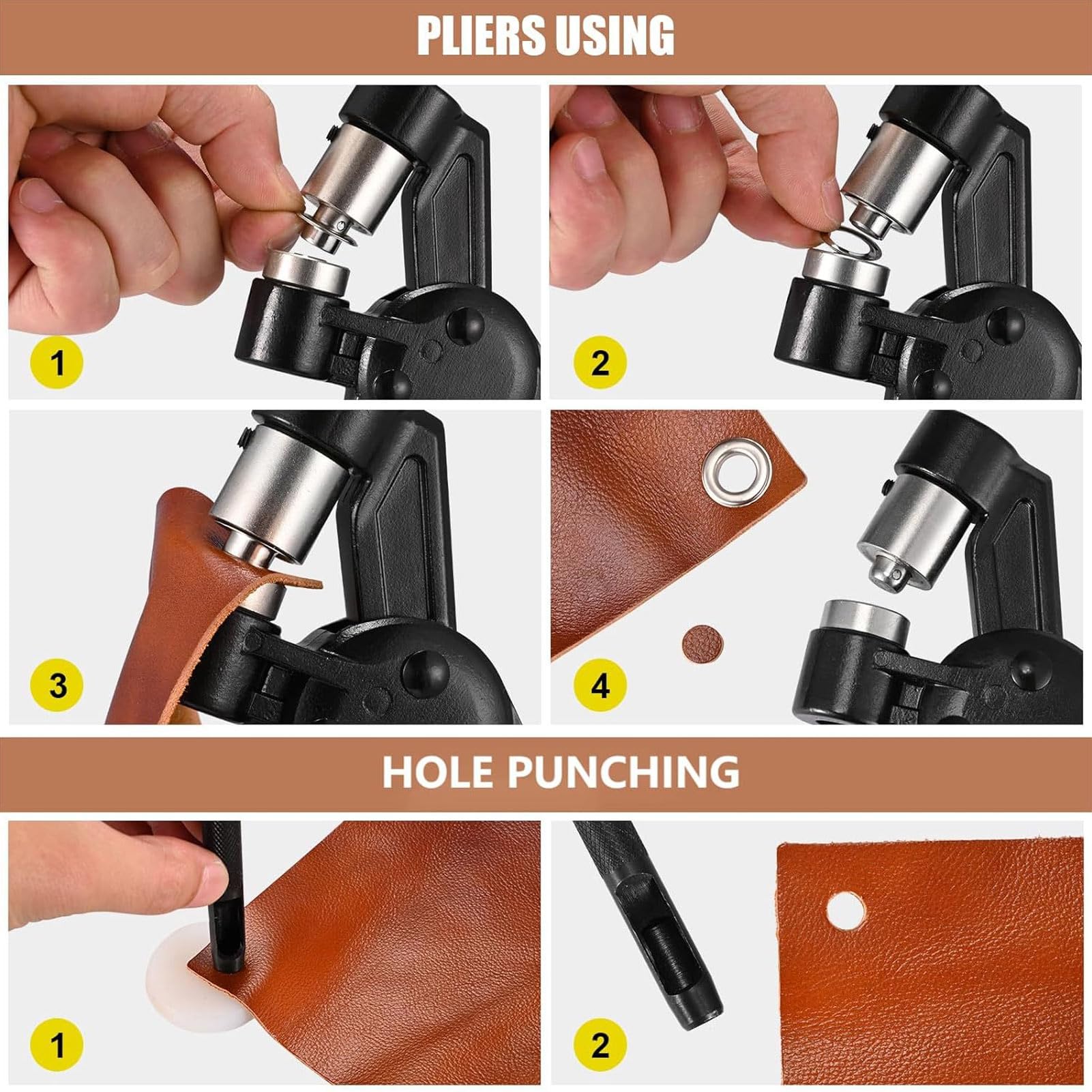 PLIERS USING

1

2

3

4

HOLE PUNCHING

1

2