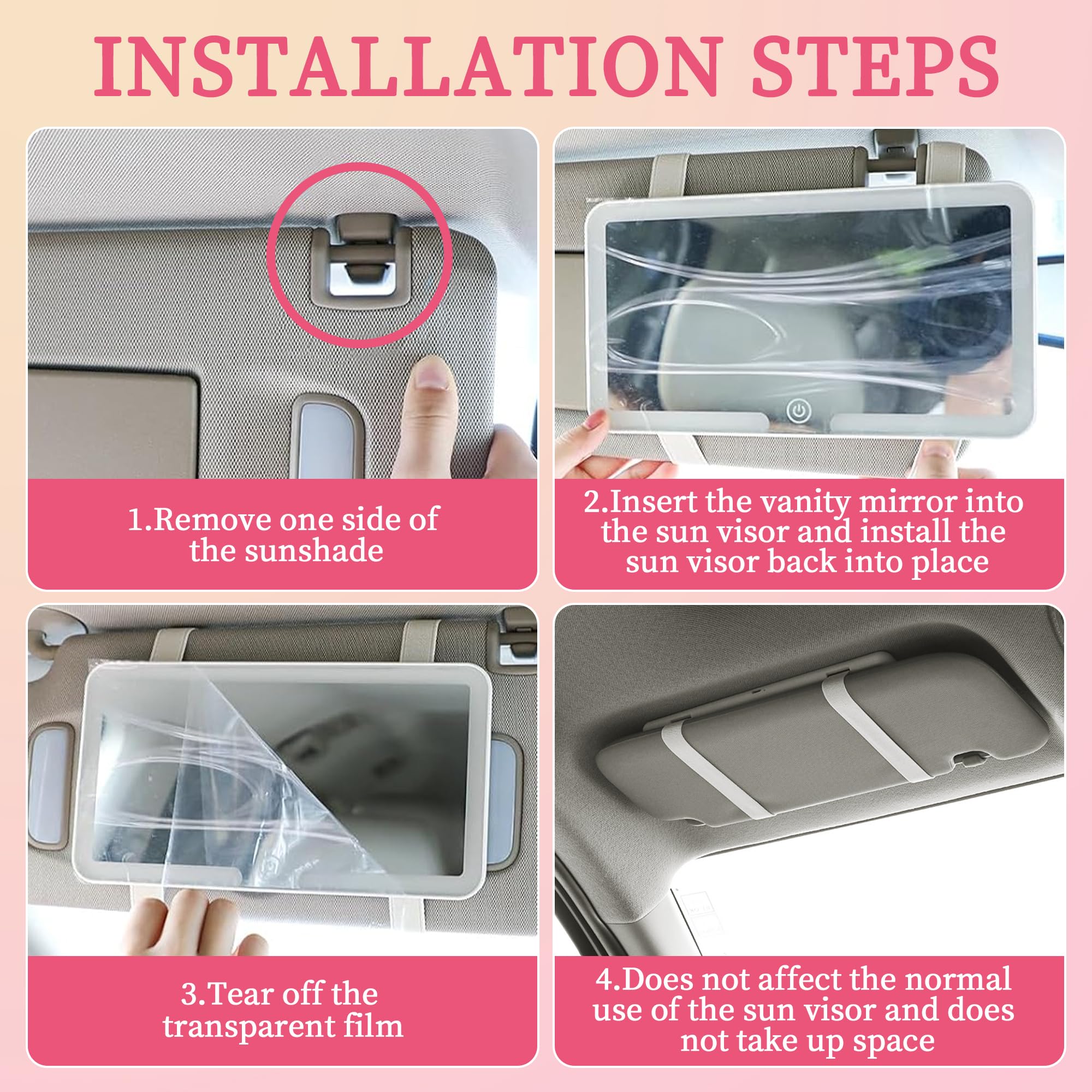 INSTALLATION STEPS

1.Remove one side of the sunshade

2.Insert the vanity mirror into the sun visor and install the sun visor back into place

3.Tear off the transparent film

4.Does not affect the normal use of the sun visor and does not take up space