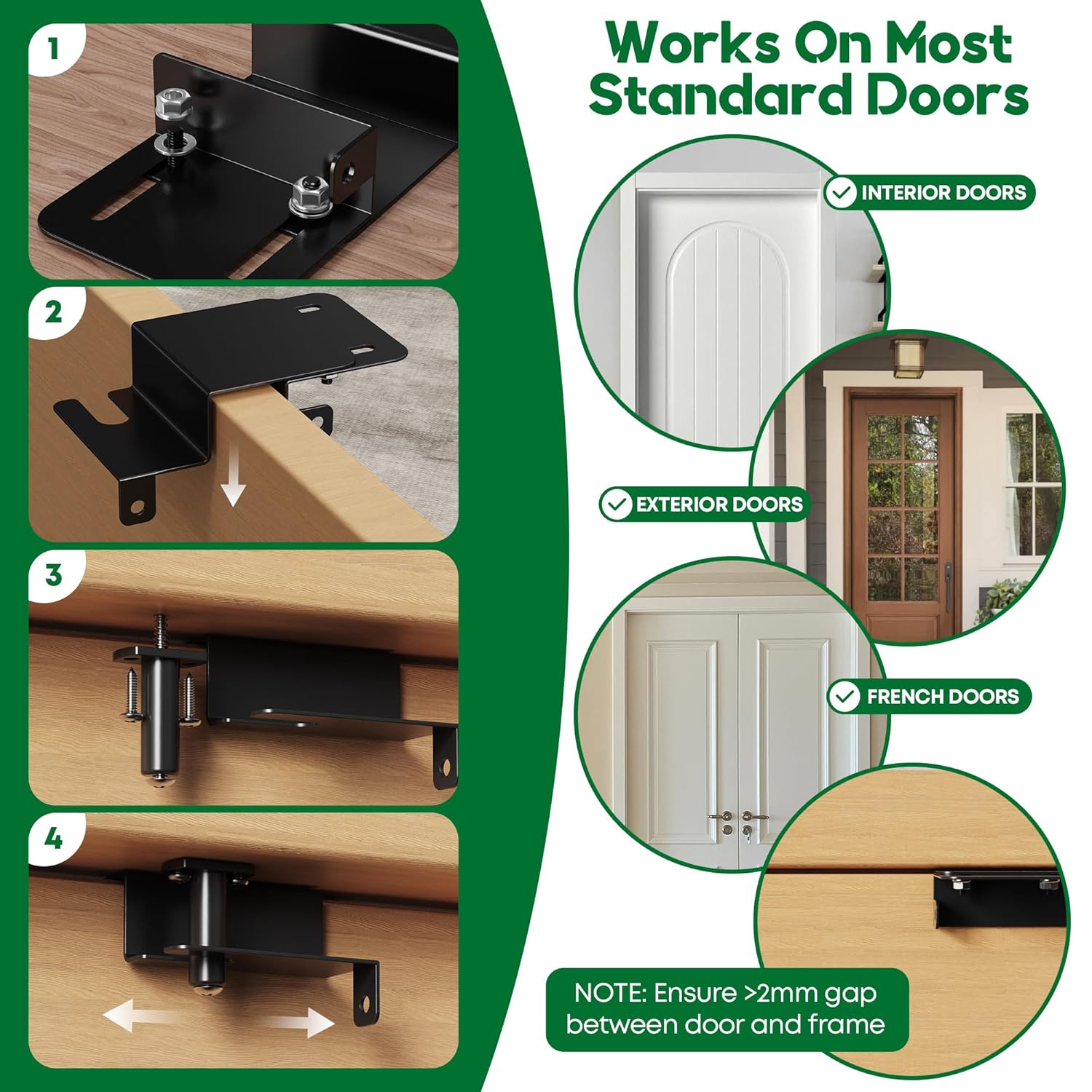 1

2

3

4

Works On Most Standard Doors

INTERIOR DOORS

EXTERIOR DOORS

FRENCH DOORS

NOTE: Ensure >2mm gap between door and frame