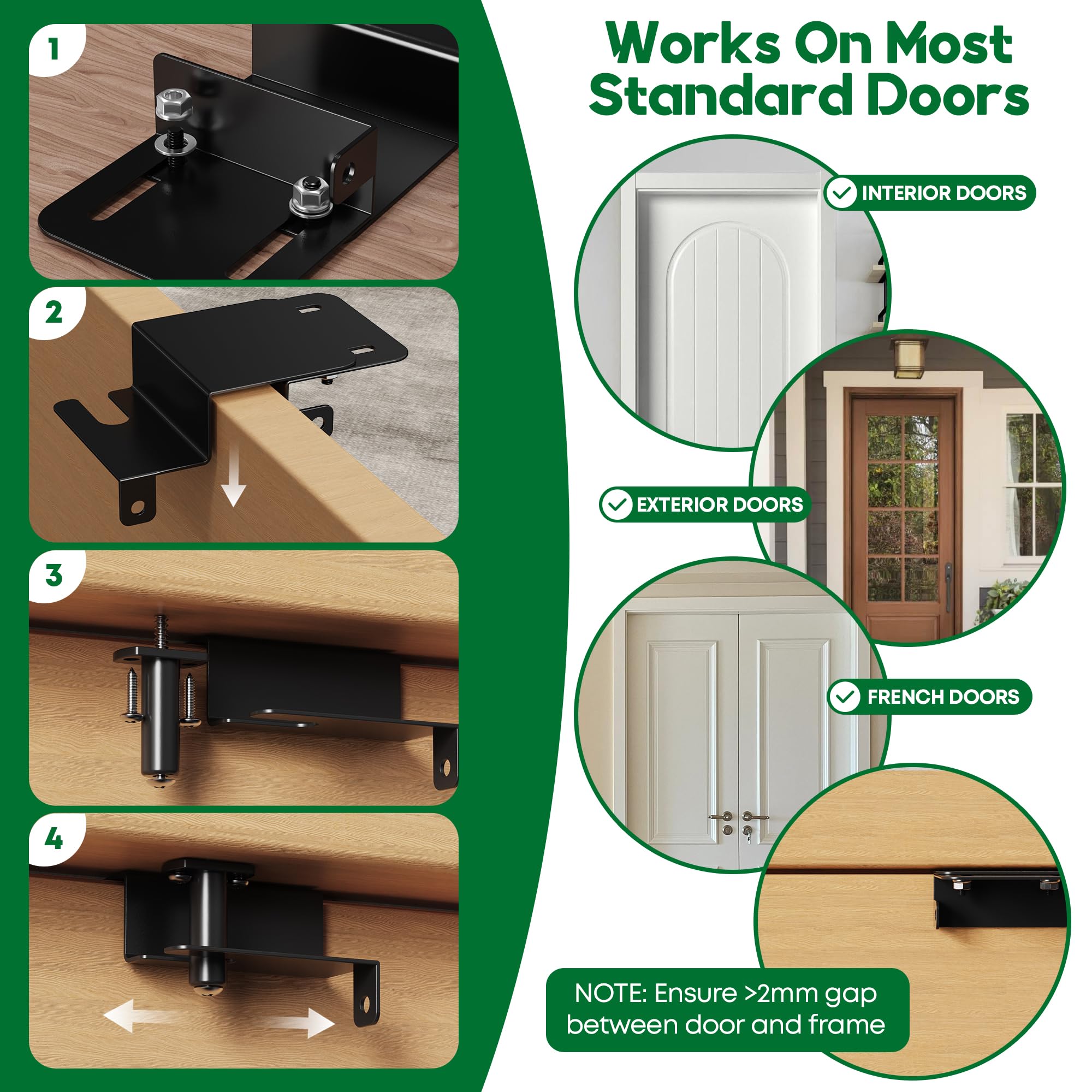 1

2

3

4

Works On Most Standard Doors

INTERIOR DOORS

EXTERIOR DOORS

FRENCH DOORS

NOTE: Ensure >2mm gap between door and frame