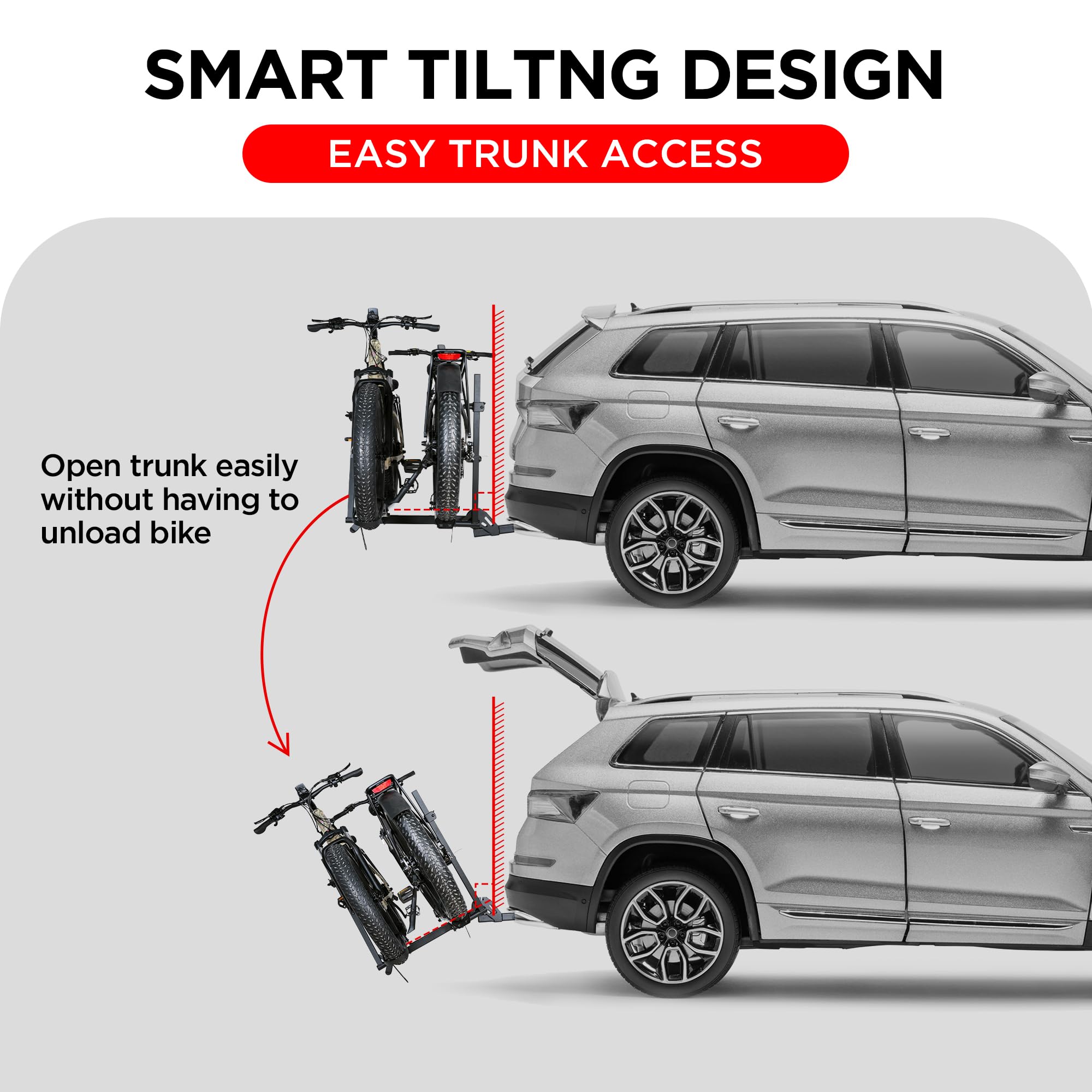 SMART TILTNG DESIGN

EASY TRUNK ACCESS

Open trunk easily without having to unload bike