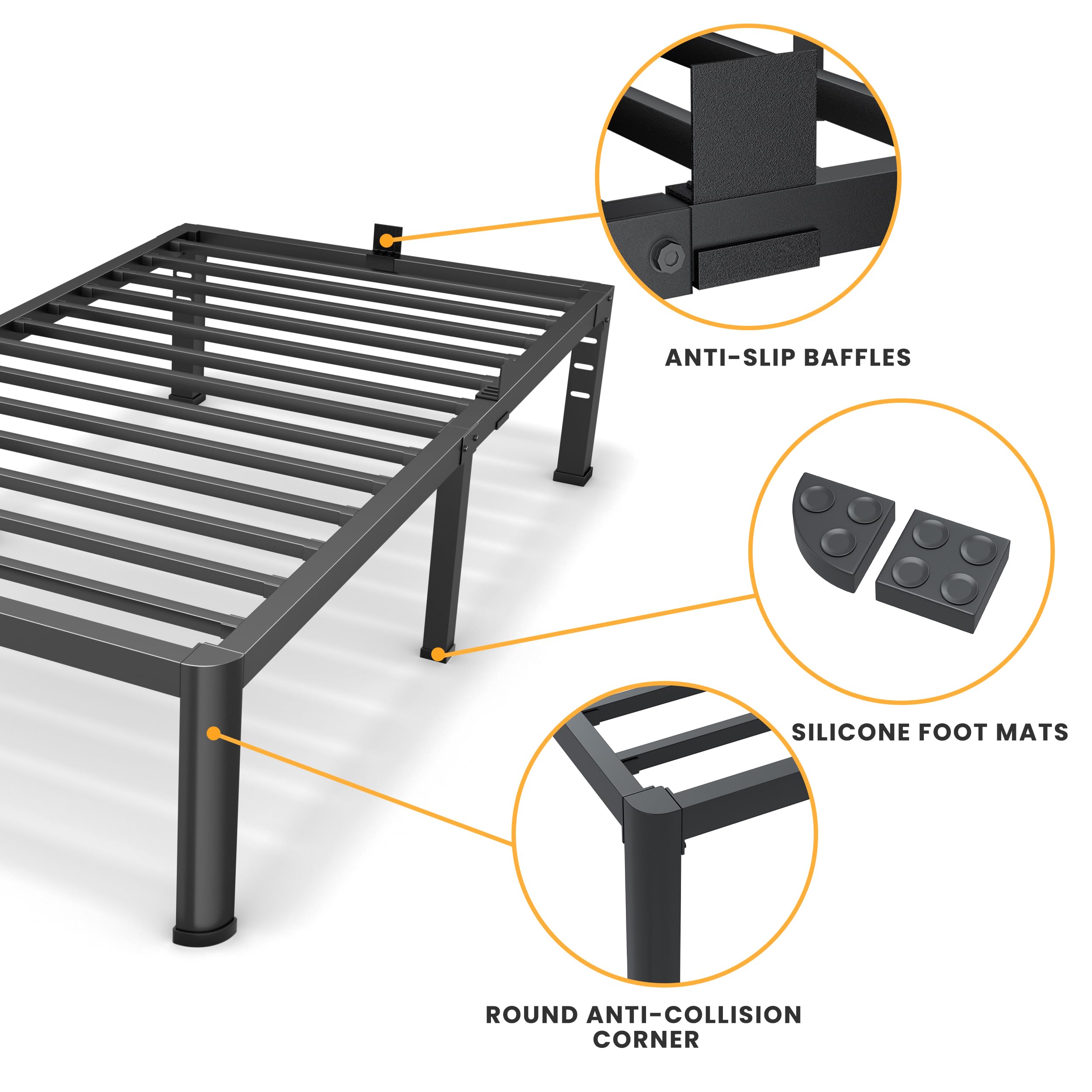 ANTI-SLIP BAFFLES

SILICONE FOOT MATS

ROUND ANTI-COLLISION CORNER