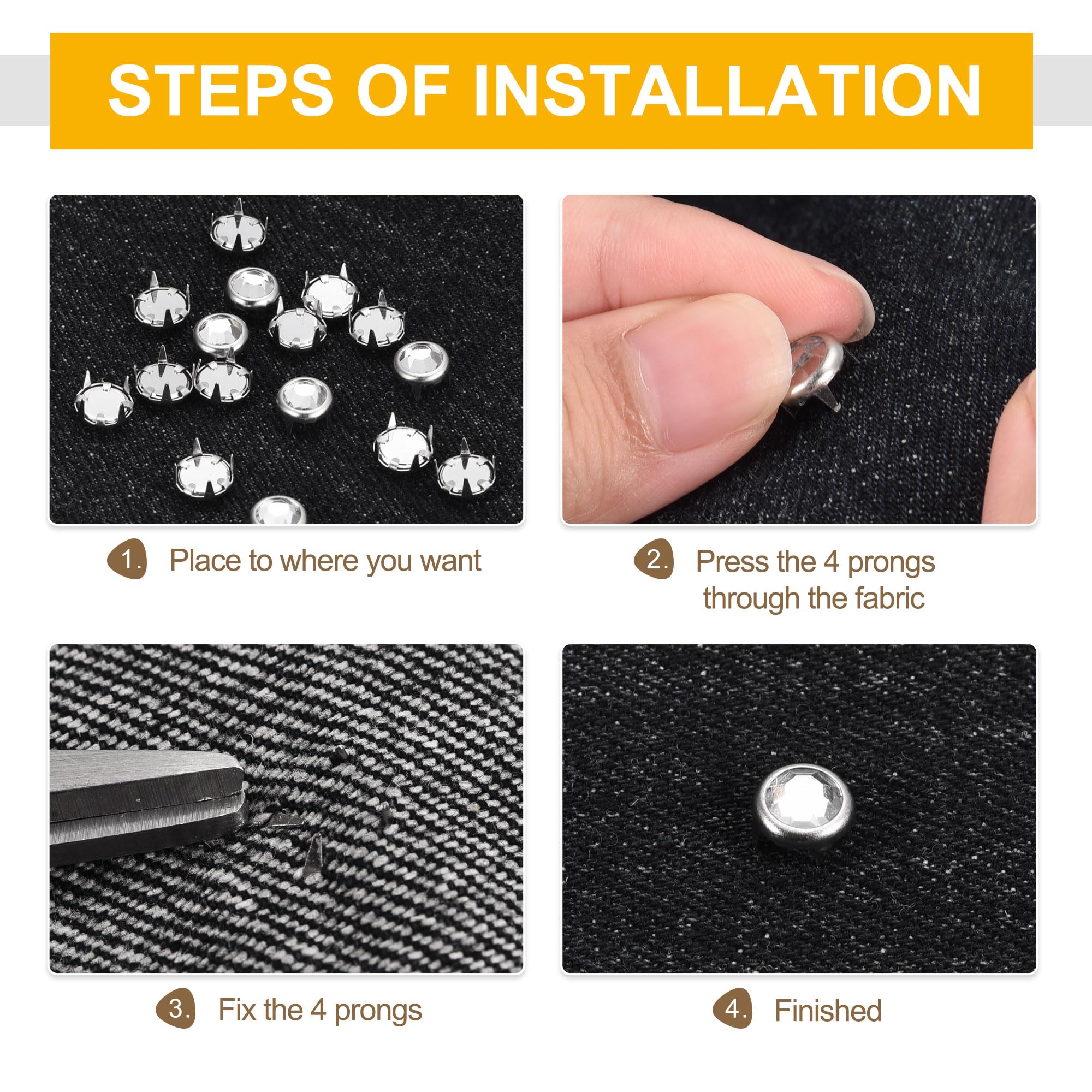 STEPS OF INSTALLATION

1. Place to where you want

2. Press the 4 prongs through the fabric

3. Fix the 4 prongs

4. Finished