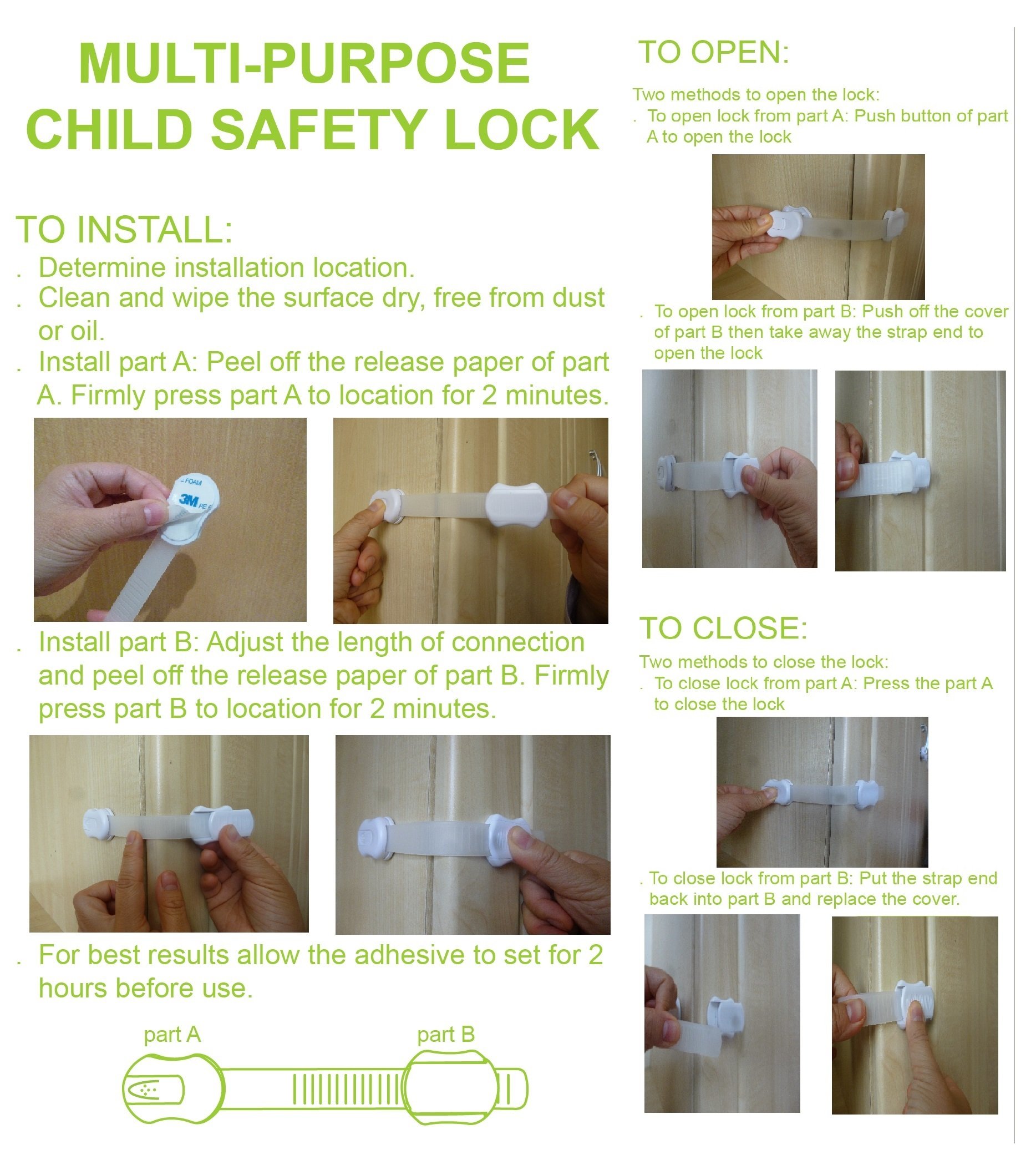 MULTI-PURPOSE
CHILD SAFETY LOCK

TO INSTALL:
. Determine installation location.
. Clean and wipe the surface dry, free from dust or oil.
. Install part A: Peel off the release paper of part A. Firmly press part A to location for 2 minutes.

FOAM
3M PE

. Install part B: Adjust the length of connection and peel off the release paper of part B. Firmly press part B to location for 2 minutes.

. For best results allow the adhesive to set for 2 hours before use.

part A
part B

TO OPEN:
Two methods to open the lock:
. To open lock from part A: Push button of part A to open the lock

. To open lock from part B: Push off the cover of part B then take away the strap end to open the lock

TO CLOSE:
Two methods to close the lock:
. To close lock from part A: Press the part A to close the lock

. To close lock from part B: Put the strap end back into part B and replace the cover.