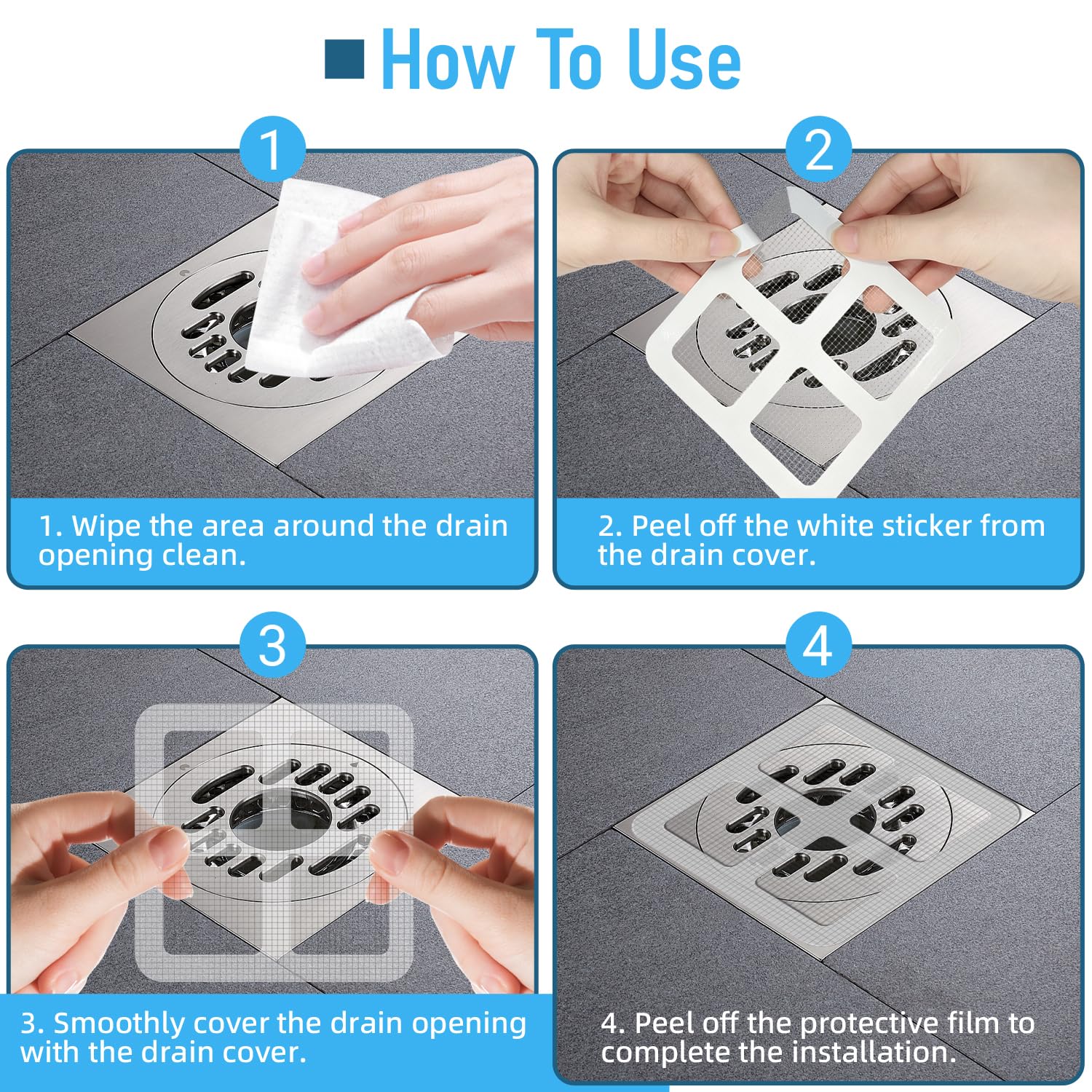 How To Use

1

1. Wipe the area around the drain opening clean.

2

2. Peel off the white sticker from the drain cover.

3

3. Smoothly cover the drain opening with the drain cover.

4

4. Peel off the protective film to complete the installation.