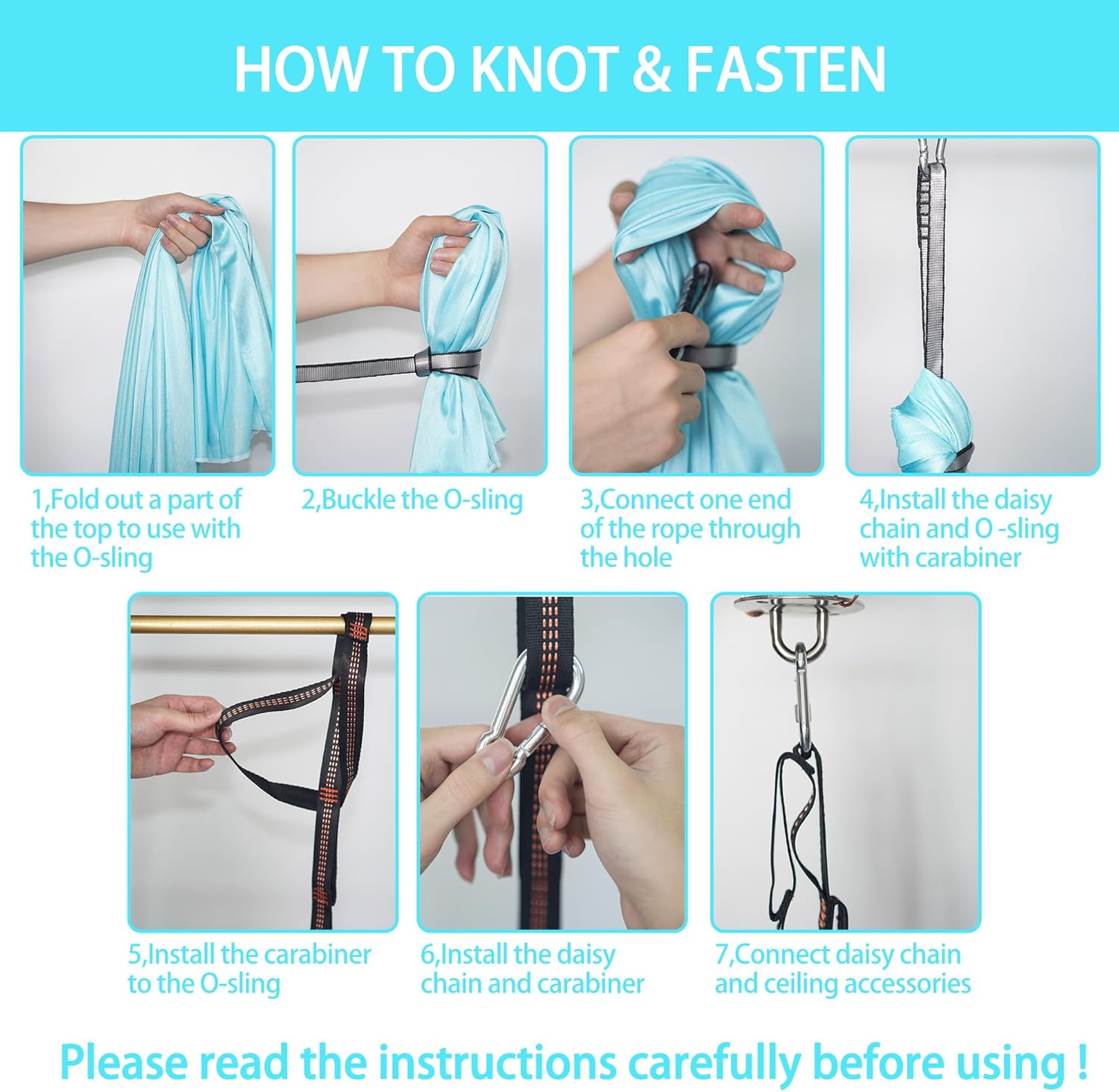 HOW TO KNOT & FASTEN

1,Fold out a part of the top to use with the O-sling

2,Buckle the O-sling

3,Connect one end of the rope through the hole

4,Install the daisy chain and O -sling with carabiner

5,Install the carabiner to the O-sling

6,Install the daisy chain and carabiner

7,Connect daisy chain and ceiling accessories

Please read the instructions carefully before using !