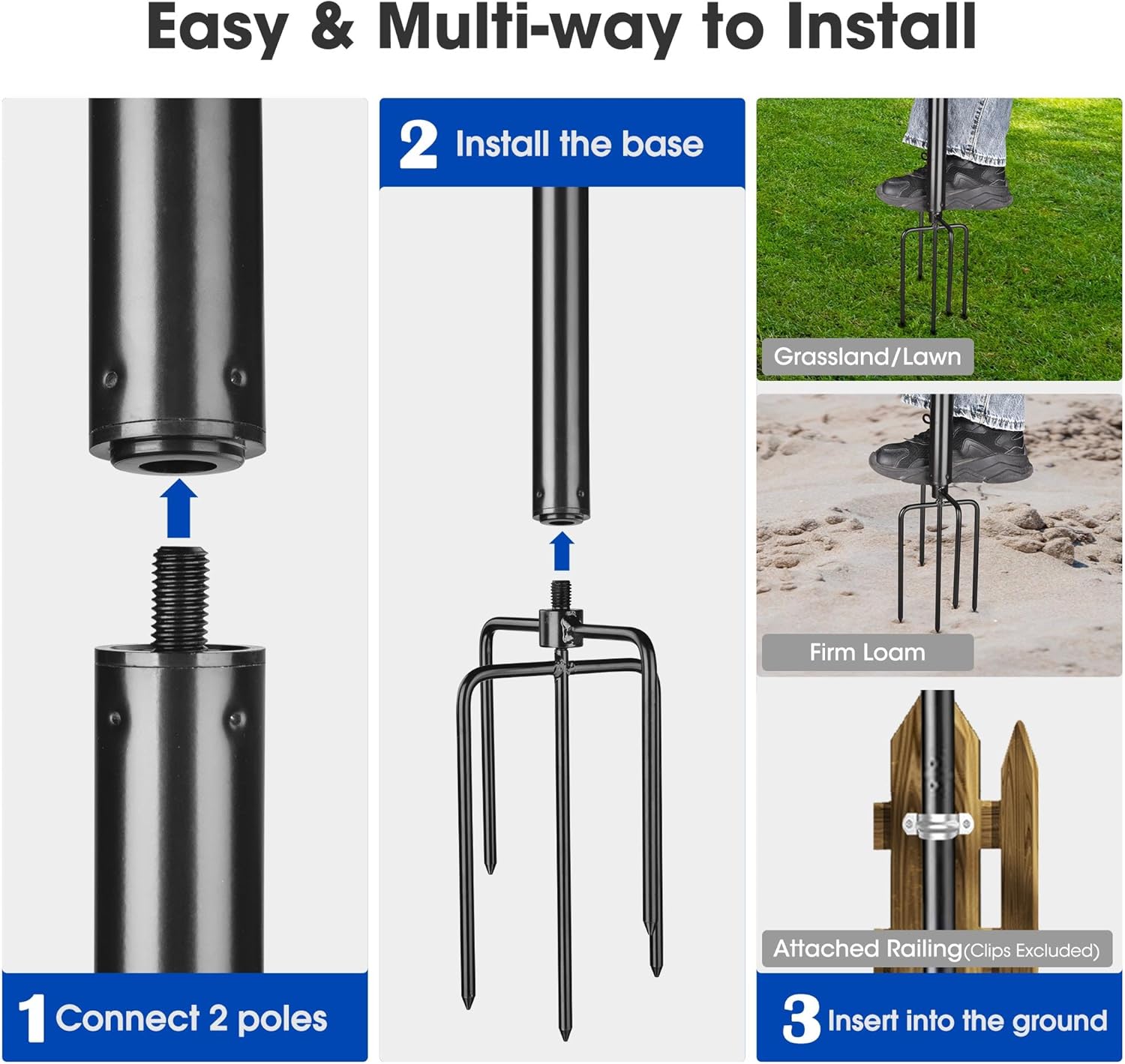 Easy & Multi-way to Install

1 Connect 2 poles

2 Install the base

Grassland/Lawn

Firm Loam

Attached Railing(Clips Excluded)

3 Insert into the ground