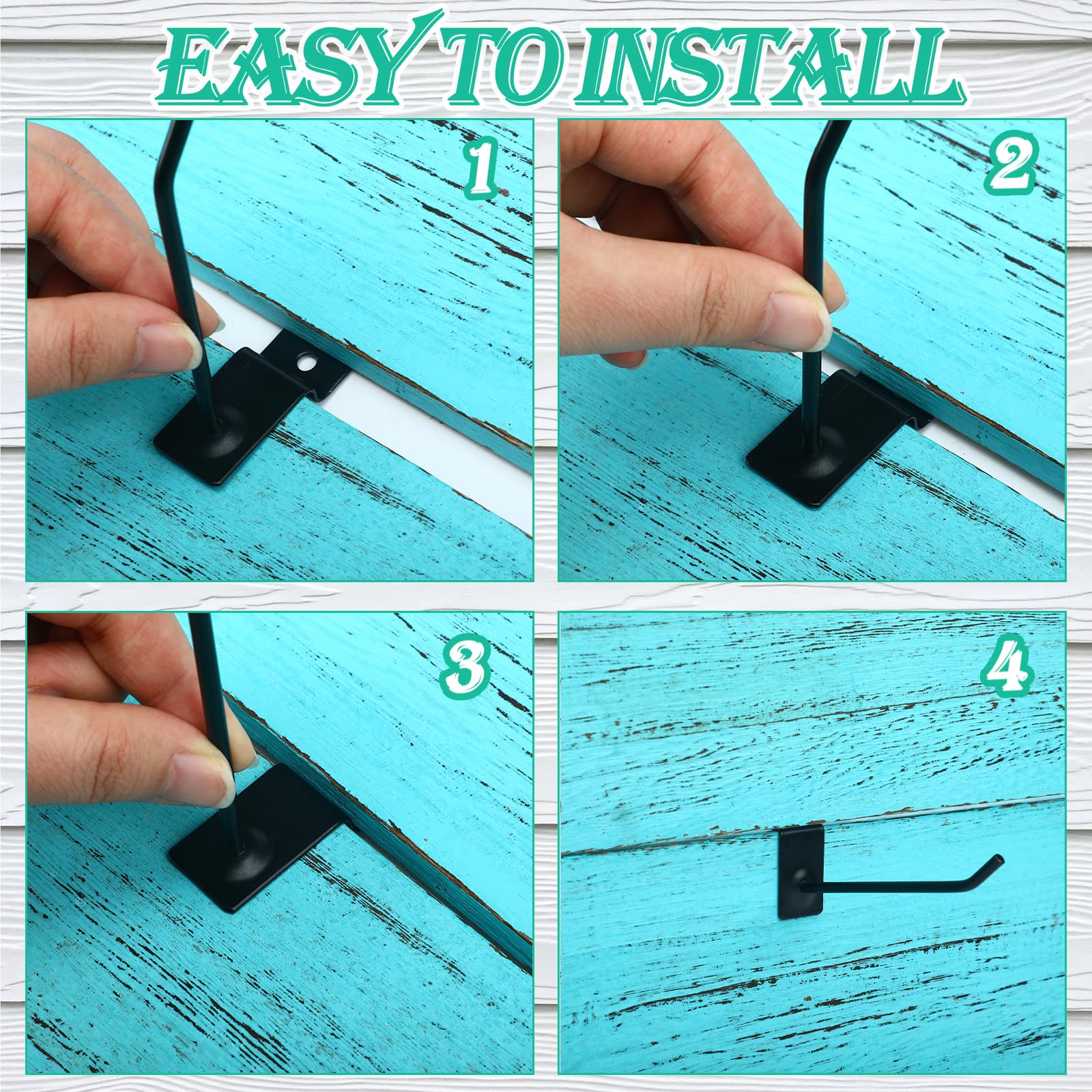 EASY TO INSTALL

1

2

3

4