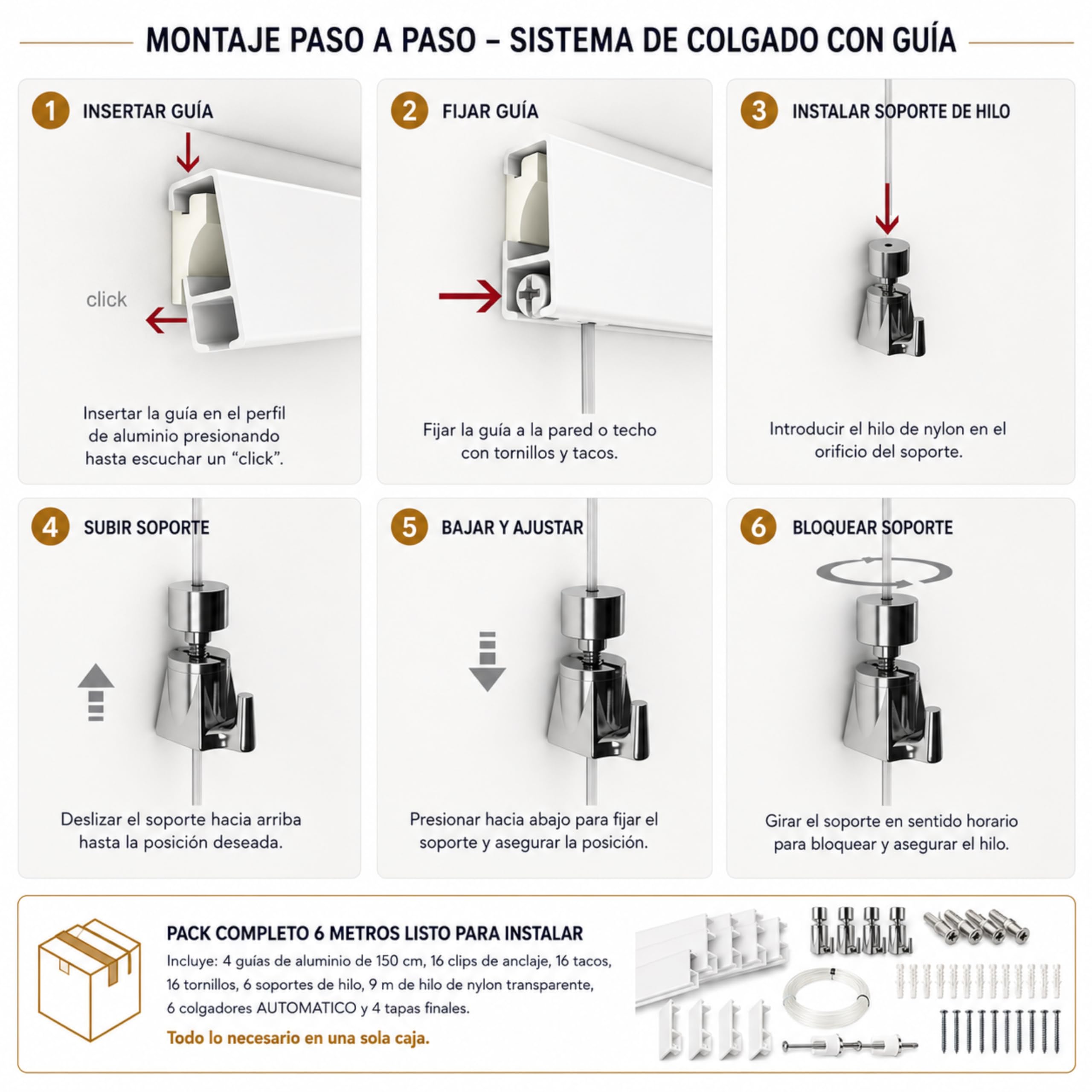 MONTAJE PASO A PASO – SISTEMA DE COLGADO CON GUÍA

1 INSERTAR GUÍA

click

Insertar la guía en el perfil de aluminio presionando hasta escuchar un “click”.

2 FIJAR GUÍA

Fijar la guía a la pared o techo con tornillos y tacos.

3 INSTALAR SOPORTE DE HILO

Introducir el hilo de nylon en el orificio del soporte.

4 SUBIR SOPORTE

Deslizar el soporte hacia arriba hasta la posición deseada.

5 BAJAR Y AJUSTAR

Presionar hacia abajo para fijar el soporte y asegurar la posición.

6 BLOQUEAR SOPORTE

Girar el soporte en sentido horario para bloquear y asegurar el hilo.

PACK COMPLETO 6 METROS LISTO PARA INSTALAR

Incluye: 4 guías de aluminio de 150 cm, 16 clips de anclaje, 16 tacos, 16 tornillos, 6 soportes de hilo, 9 m de hilo de nylon transparente, 6 colgadores AUTOMATICO y 4 tapas finales.

Todo lo necesario en una sola caja.