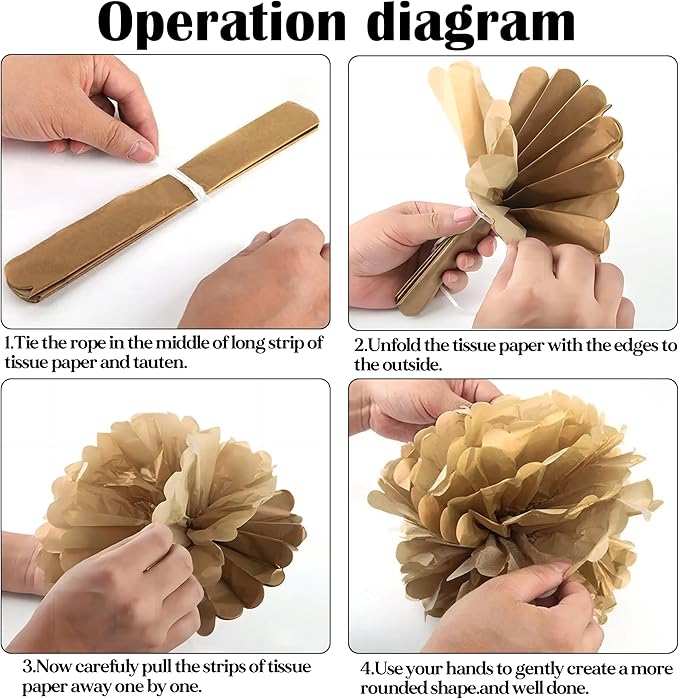 Operation diagram

1.Tie the rope in the middle of long strip of tissue paper and tauten.

2.Unfold the tissue paper with the edges to the outside.

3.Now carefully pull the strips of tissue paper away one by one.

4.Use your hands to gently create a more rounded shape.and well done.