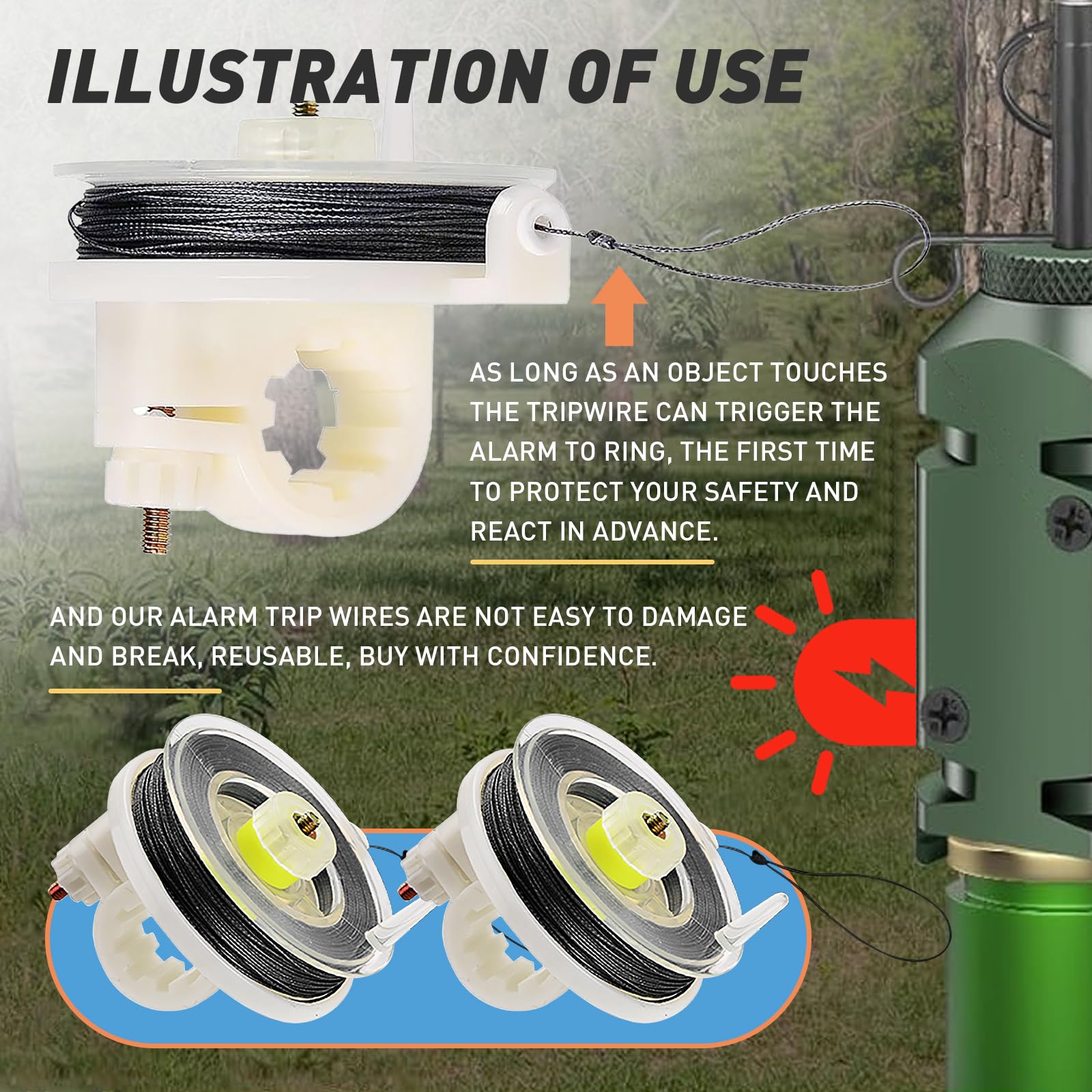 ILLUSTRATION OF USE

AS LONG AS AN OBJECT TOUCHES THE TRIPWIRE CAN TRIGGER THE ALARM TO RING, THE FIRST TIME TO PROTECT YOUR SAFETY AND REACT IN ADVANCE.

AND OUR ALARM TRIP WIRES ARE NOT EASY TO DAMAGE AND BREAK, REUSABLE, BUY WITH CONFIDENCE.