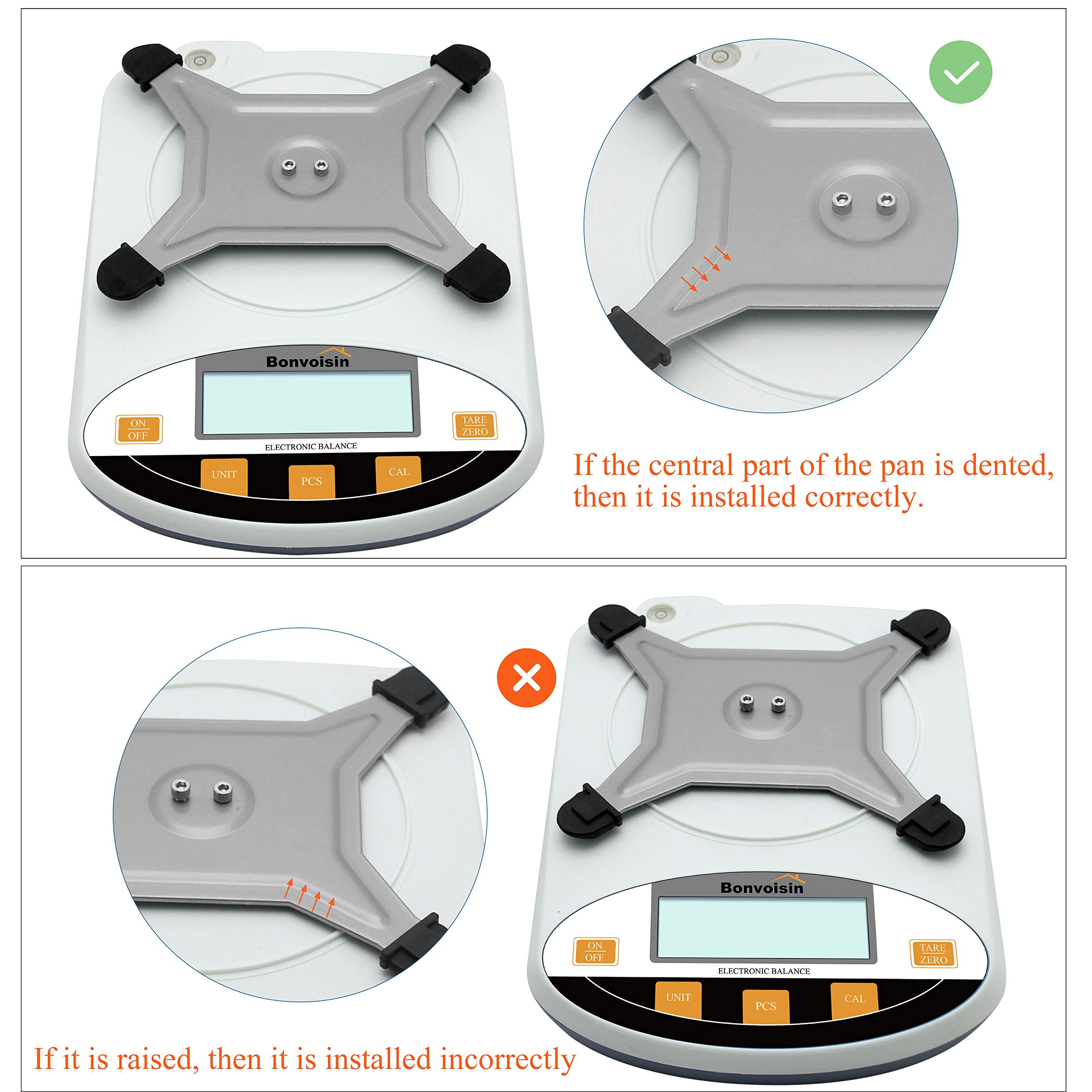 Bonvoisin

ON
OFF

TARE
ZERO

ELECTRONIC BALANCE

UNIT

PCS

CAL

If the central part of the pan is dented, then it is installed correctly.

Bonvoisin

ON
OFF

TARE
ZERO

ELECTRONIC BALANCE

UNIT

PCS

CAL

If it is raised, then it is installed incorrectly