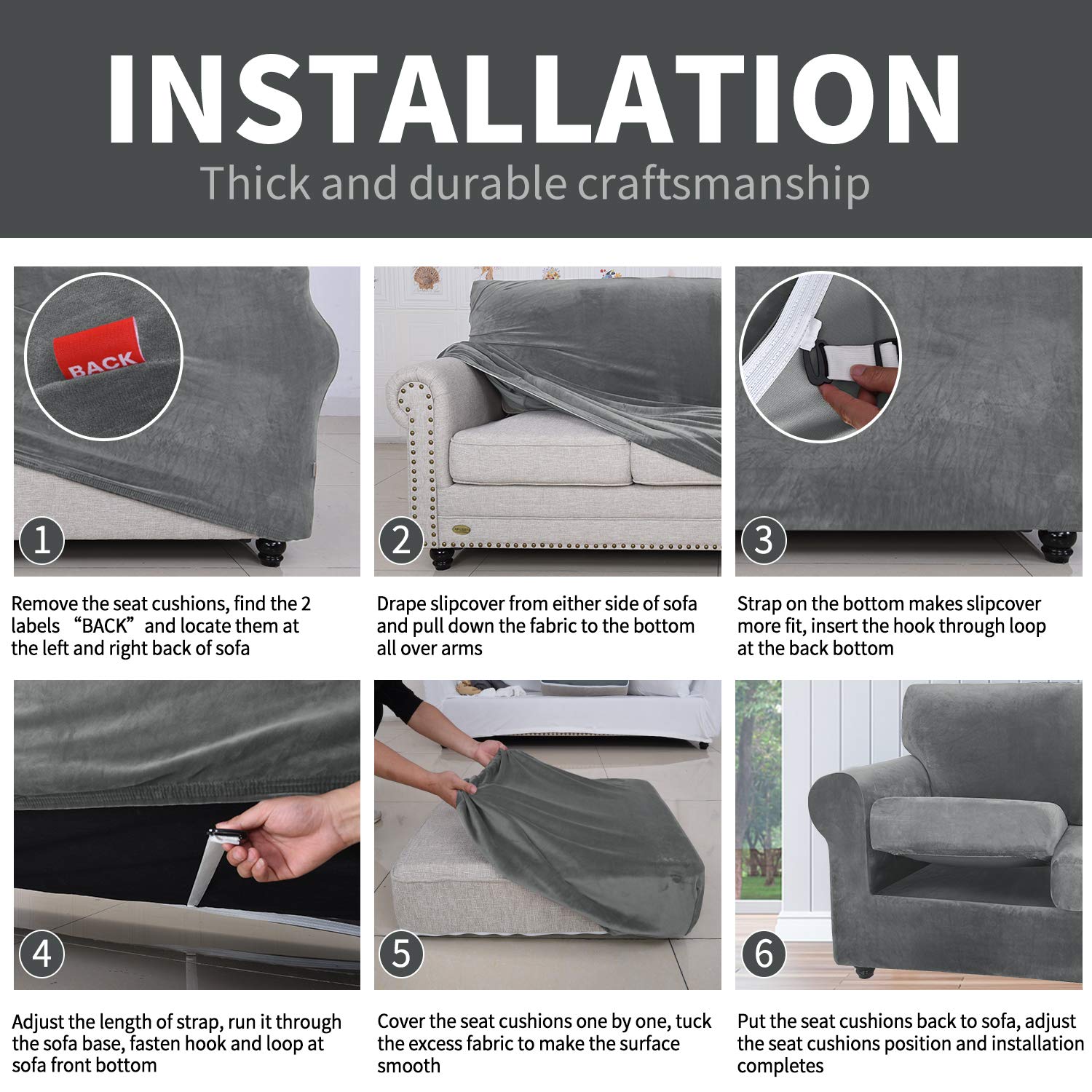 INSTALLATION
Thick and durable craftsmanship

BACK

1

Remove the seat cushions, find the 2 labels “BACK” and locate them at the left and right back of sofa

2

Drape slipcover from either side of sofa and pull down the fabric to the bottom all over arms

3

Strap on the bottom makes slipcover more fit, insert the hook through loop at the back bottom

4

Adjust the length of strap, run it through the sofa base, fasten hook and loop at sofa front bottom

5

Cover the seat cushions one by one, tuck the excess fabric to make the surface smooth

6

Put the seat cushions back to sofa, adjust the seat cushions position and installation completes