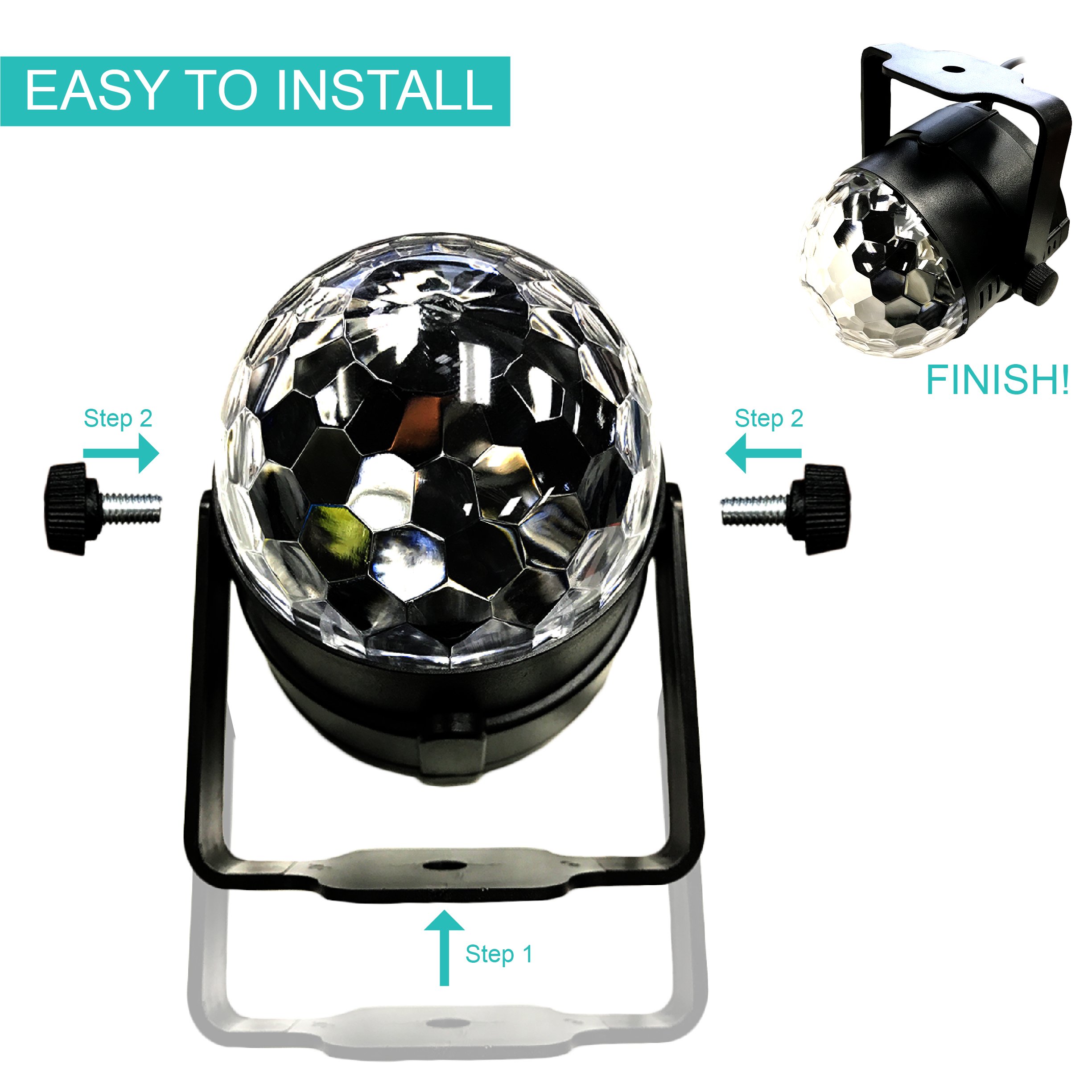 EASY TO INSTALL

FINISH!

Step 2

Step 2

Step 1