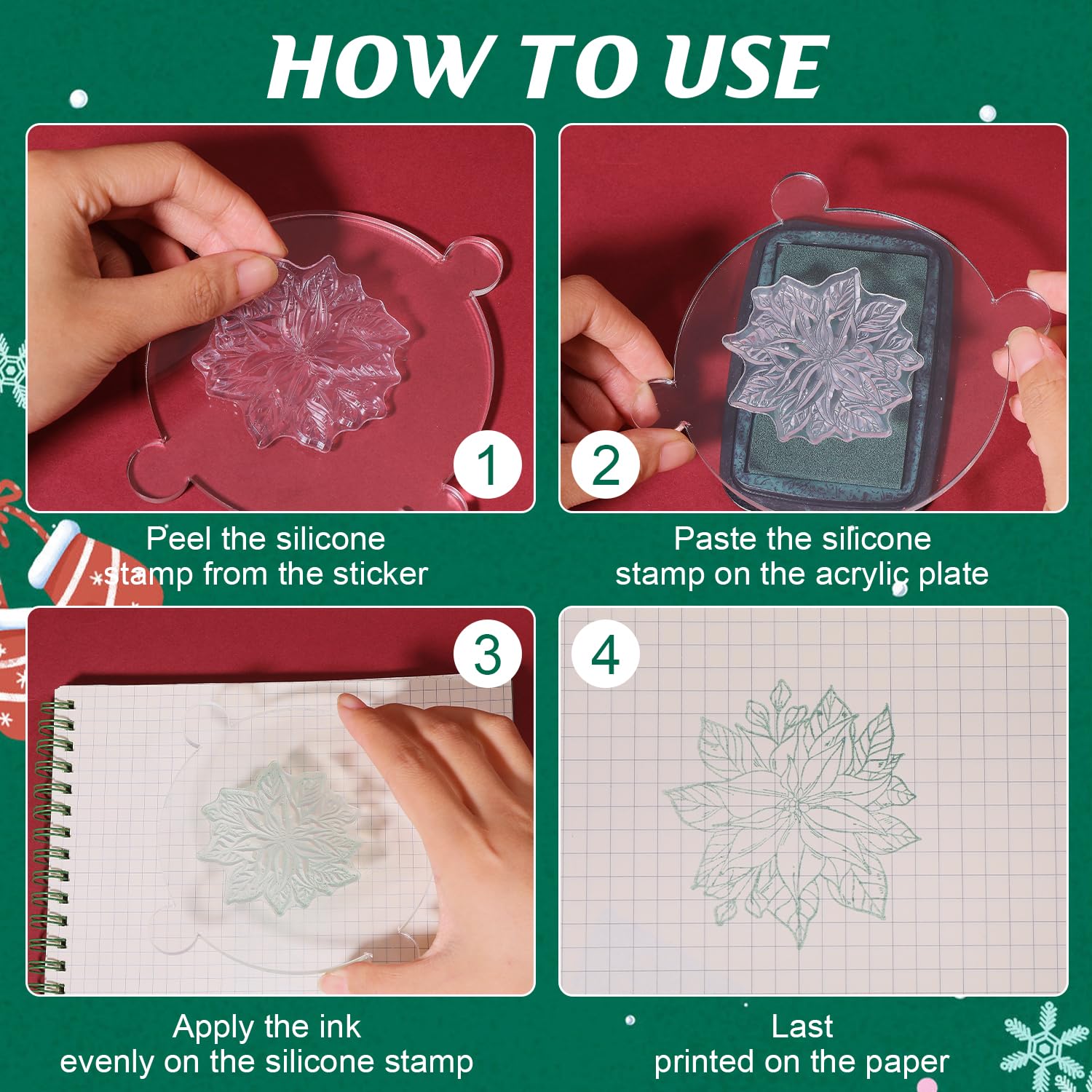 HOW TO USE

1

Peel the silicone stamp from the sticker

2

Paste the silicone stamp on the acrylic plate

3

Apply the ink evenly on the silicone stamp

4

Last printed on the paper