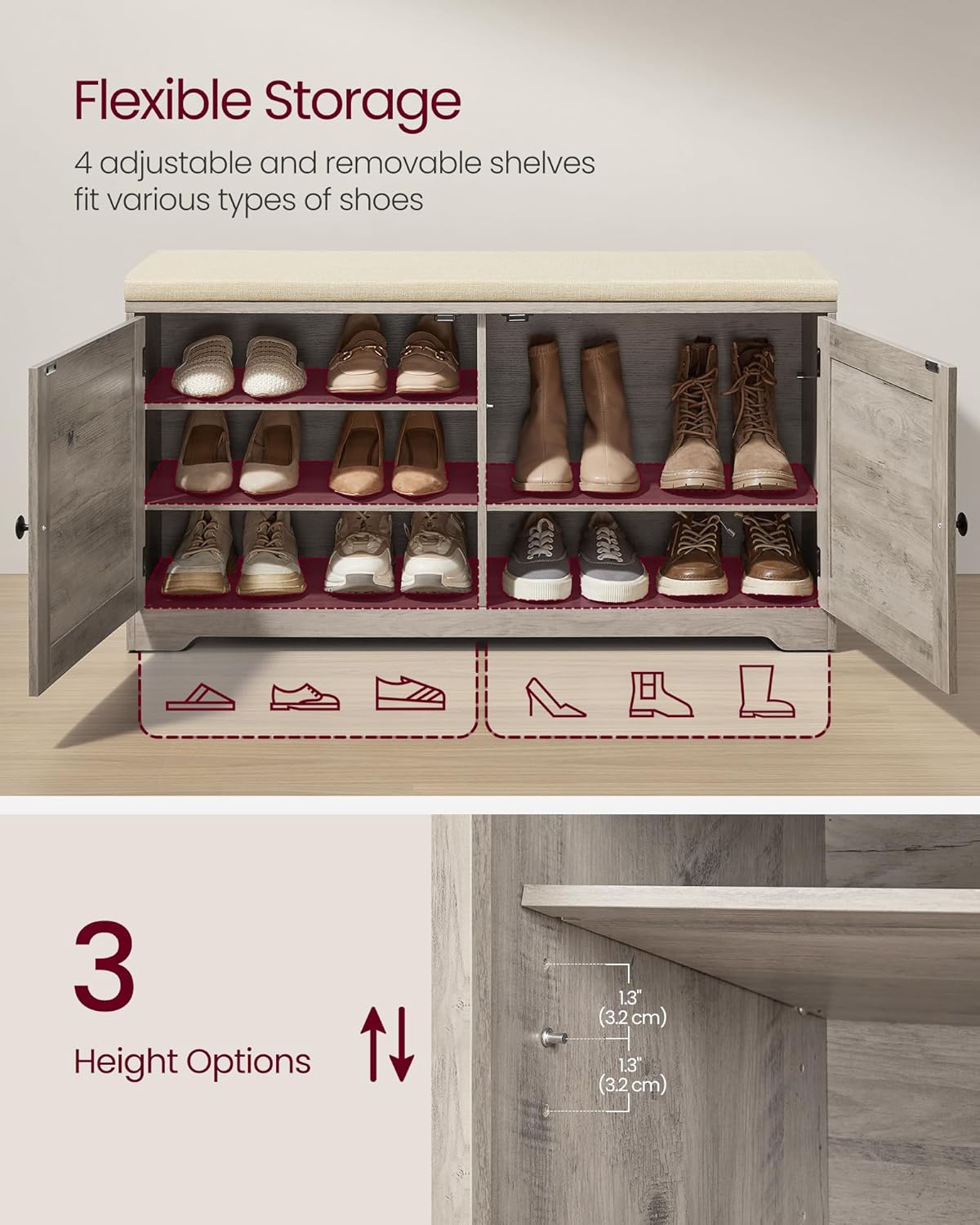 Flexible Storage

4 adjustable and removable shelves fit various types of shoes

3

Height Options

1.3"
(3.2 cm)

1.3"
(3.2 cm)