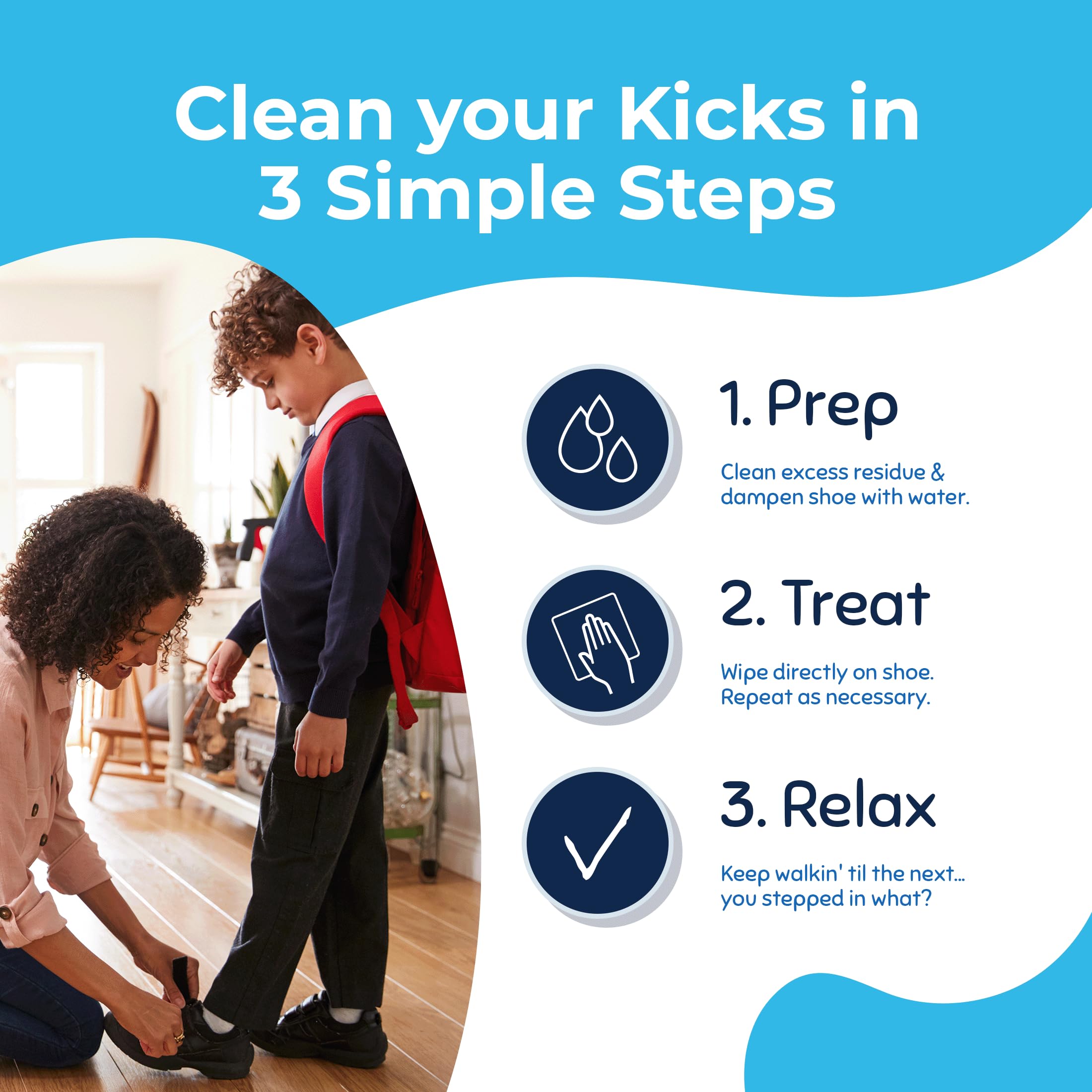 Clean your Kicks in 3 Simple Steps

1. Prep

Clean excess residue & dampen shoe with water.

2. Treat

Wipe directly on shoe. Repeat as necessary.

3. Relax

Keep walkin' til the next... you stepped in what?