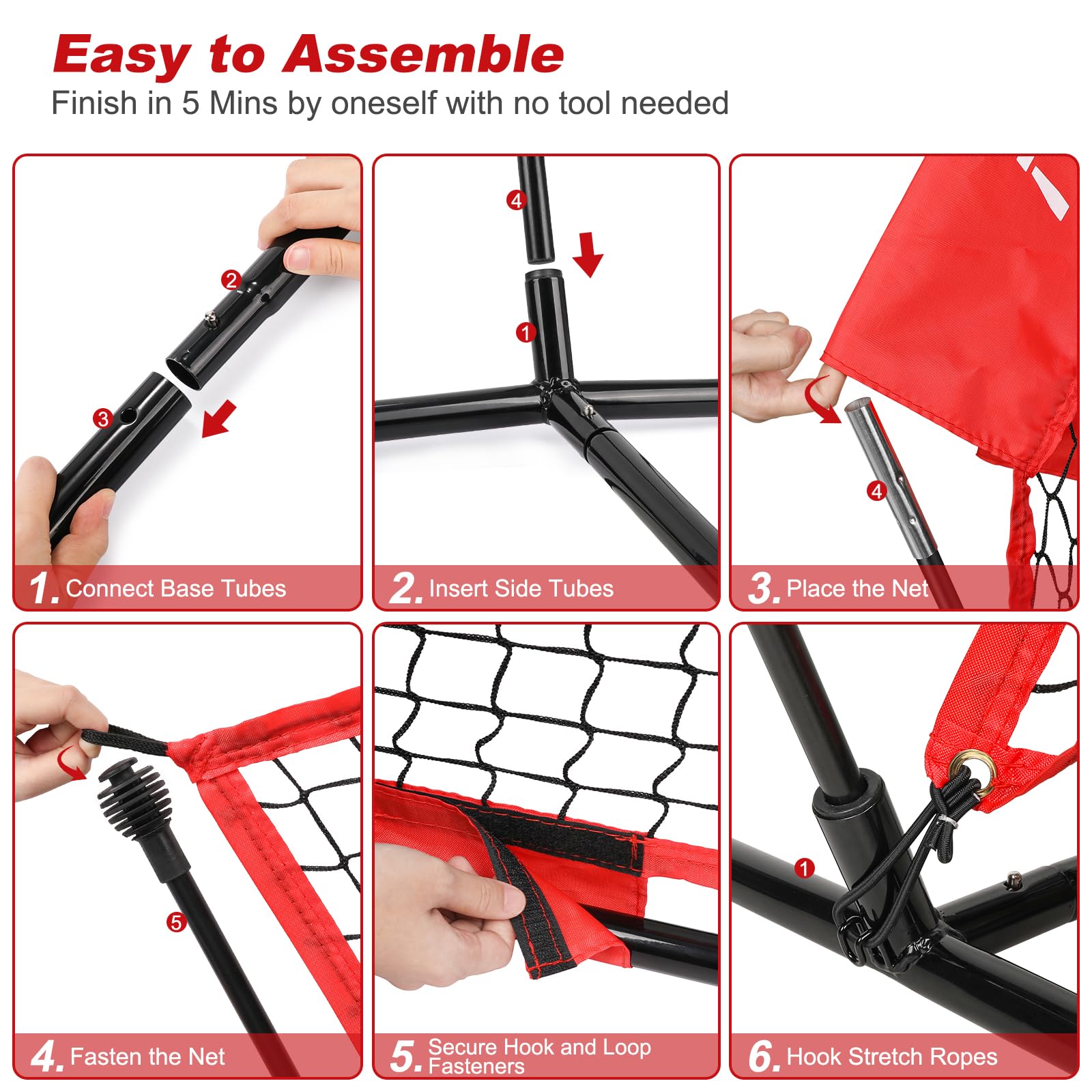 Easy to Assemble

Finish in 5 Mins by oneself with no tool needed

2

3

1. Connect Base Tubes

4

1

2. Insert Side Tubes

4

3. Place the Net

5

4. Fasten the Net

5. Secure Hook and Loop Fasteners

1

6. Hook Stretch Ropes