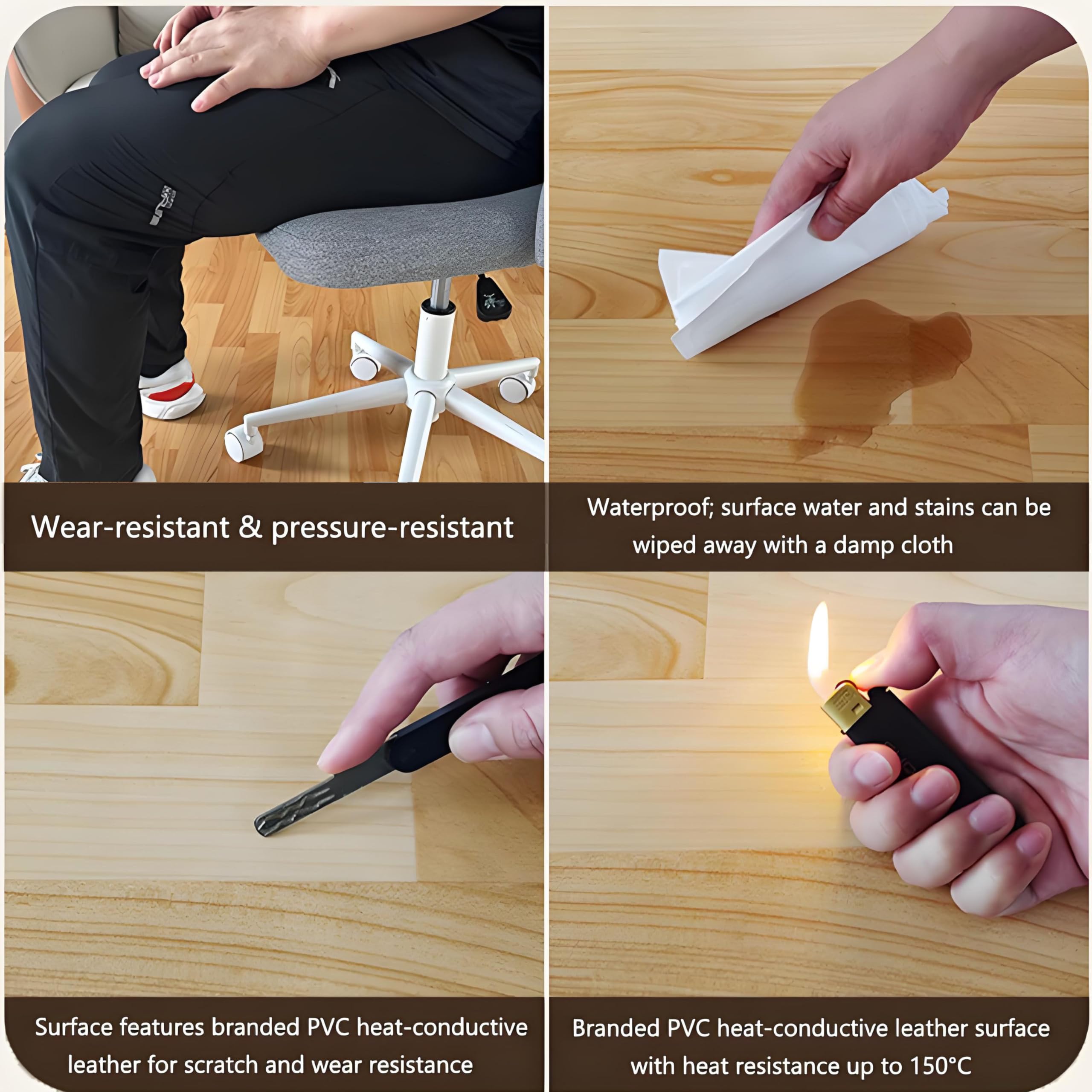 Wear-resistant & pressure-resistant

Waterproof; surface water and stains can be wiped away with a damp cloth

Surface features branded PVC heat-conductive leather for scratch and wear resistance

Branded PVC heat-conductive leather surface with heat resistance up to 150°C