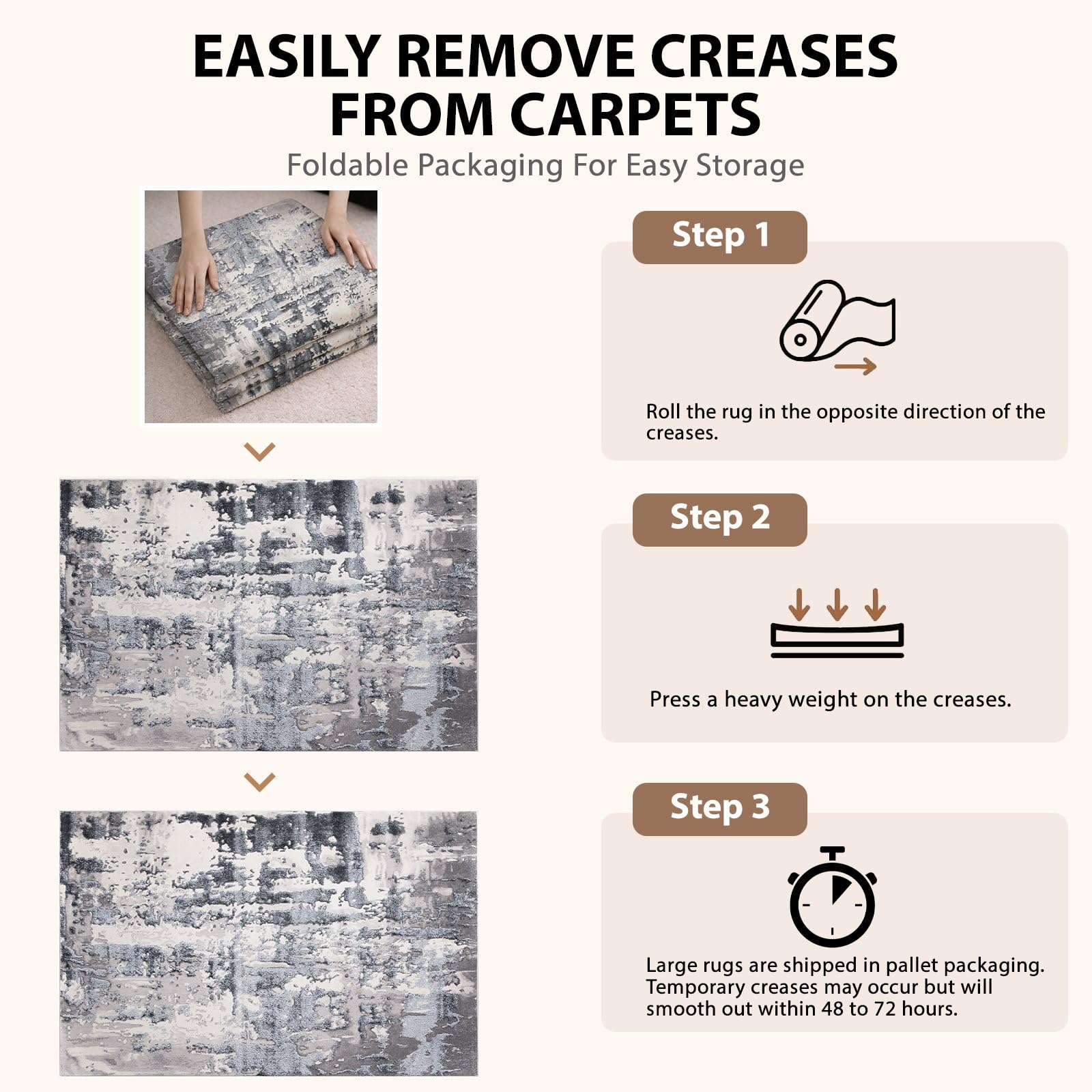 EASILY REMOVE CREASES FROM CARPETS

Foldable Packaging For Easy Storage

Step 1

Roll the rug in the opposite direction of the creases.

Step 2

Press a heavy weight on the creases.

Step 3

Large rugs are shipped in pallet packaging. Temporary creases may occur but will smooth out within 48 to 72 hours.