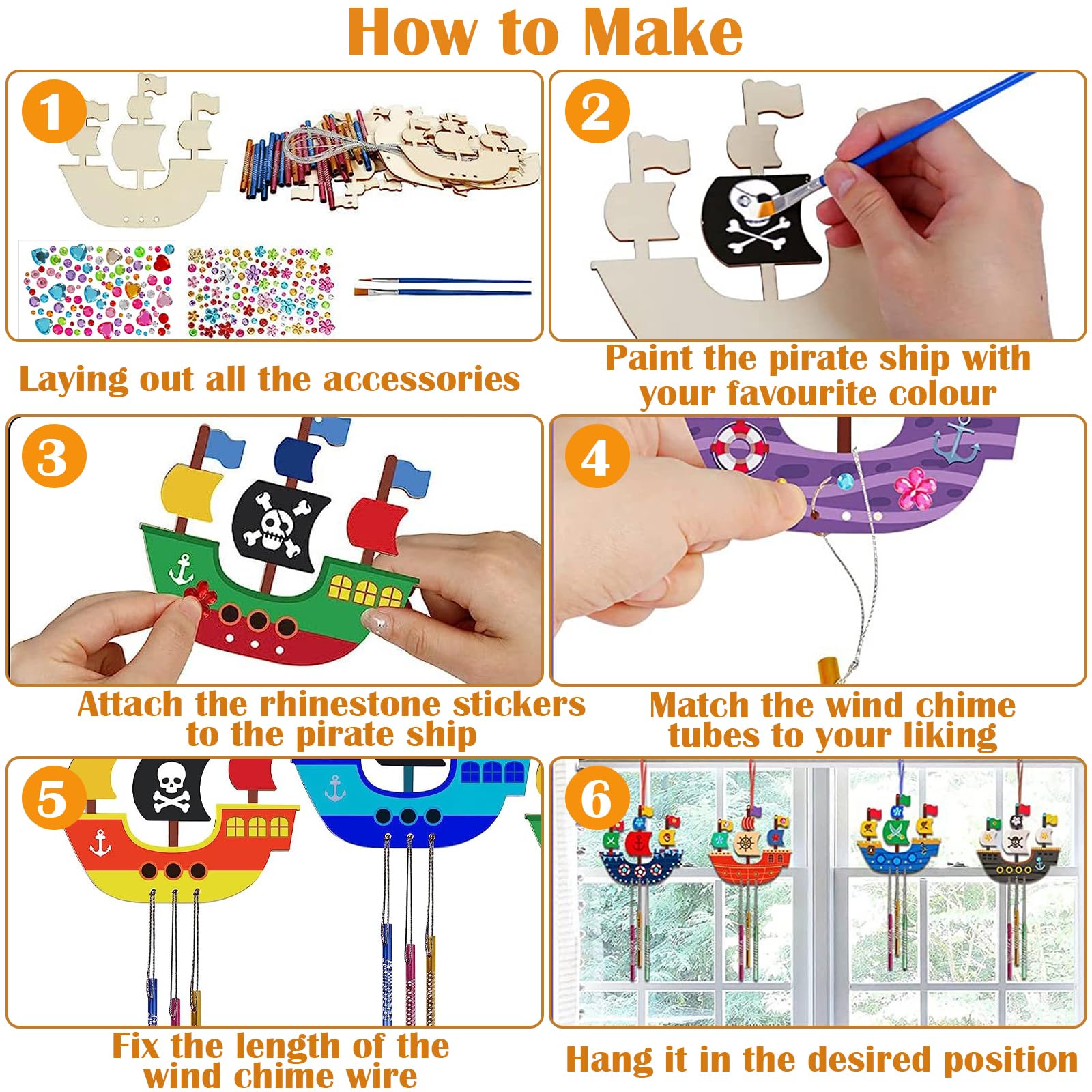 How to Make

1

Laying out all the accessories

2

Paint the pirate ship with your favourite colour

3

Attach the rhinestone stickers to the pirate ship

4

Match the wind chime tubes to your liking

5

Fix the length of the wind chime wire

6

Hang it in the desired position