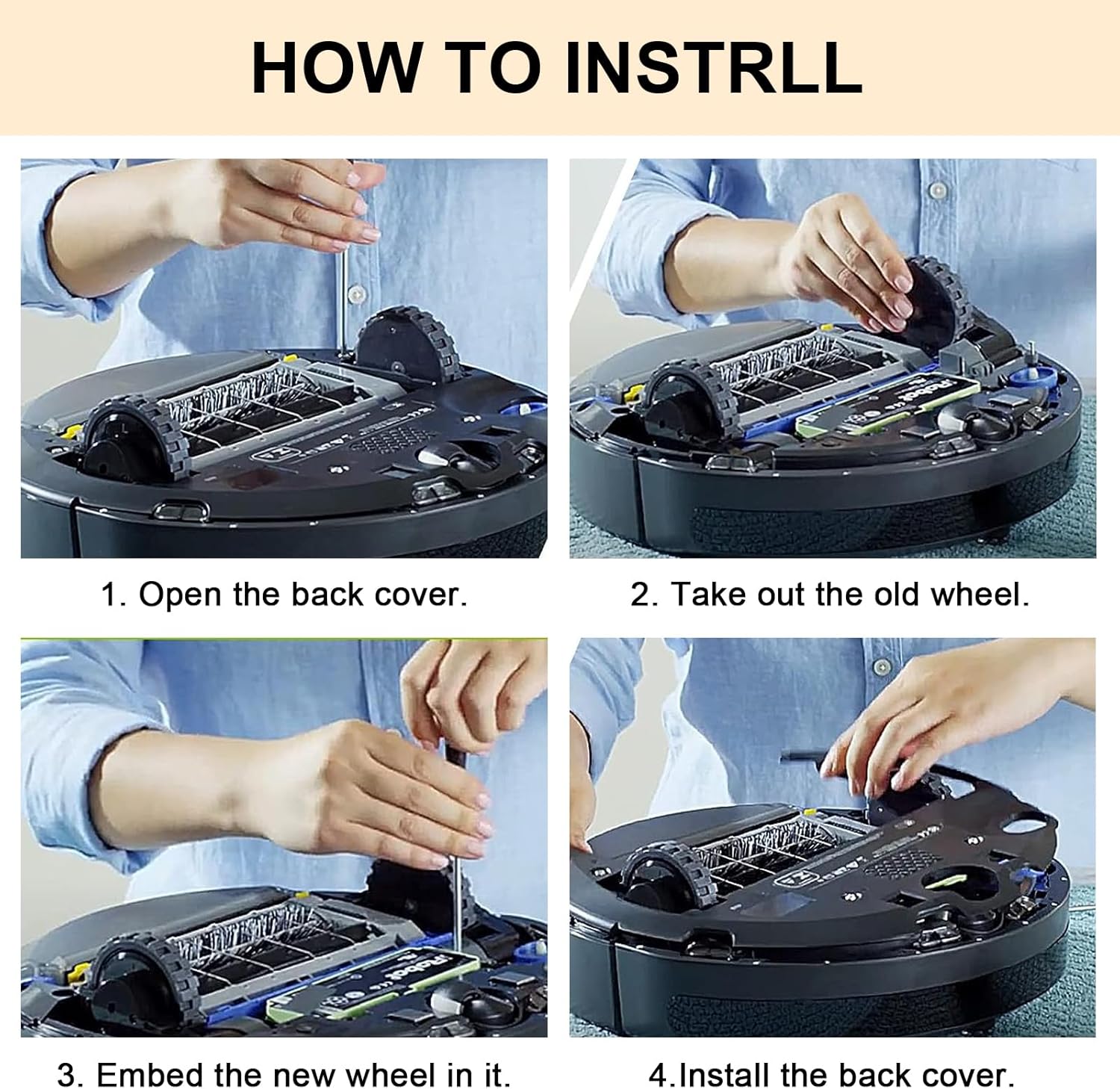 HOW TO INSTRLL

1. Open the back cover.

2. Take out the old wheel.

3. Embed the new wheel in it.

4.Install the back cover.