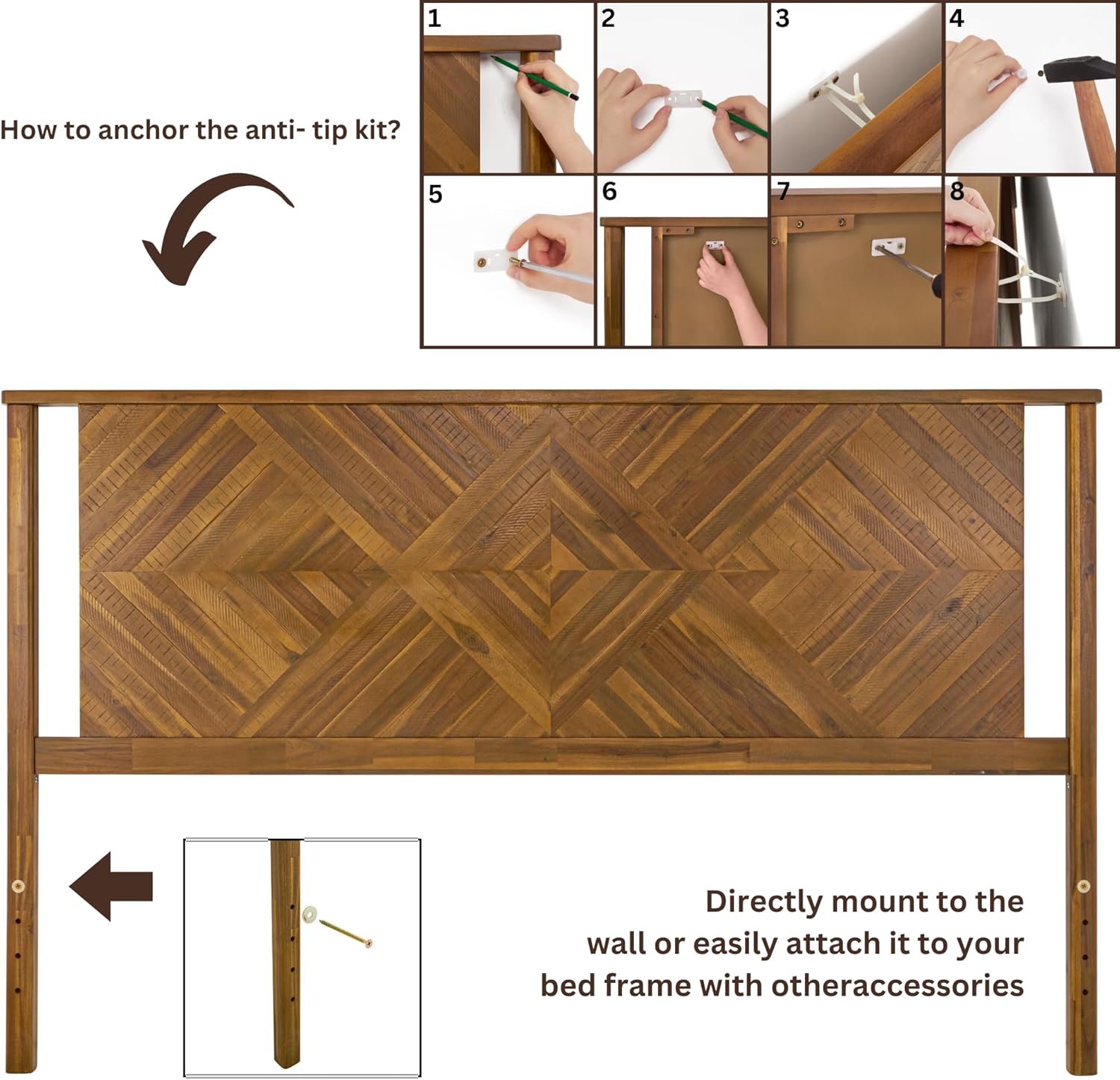 How to anchor the anti- tip kit?

1

2

3

4

5

6

7

8

Directly mount to the wall or easily attach it to your bed frame with otheraccessories