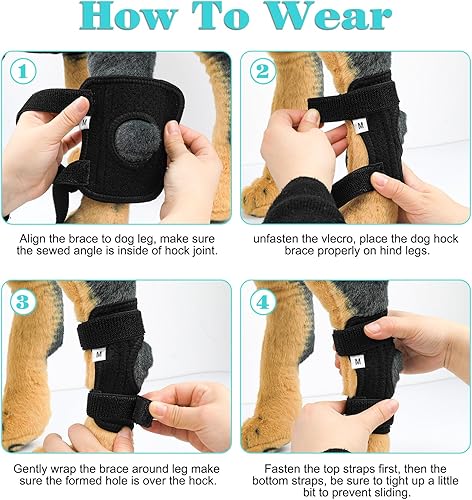 How To Wear

1

M

Align the brace to dog leg, make sure the sewed angle is inside of hock joint.

2

M

unfasten the vlecro, place the dog hock brace properly on hind legs.

3

M

Gently wrap the brace around leg make sure the formed hole is over the hock.

4

M

Fasten the top straps first, then the bottom straps, be sure to tight up a little bit to prevent sliding.