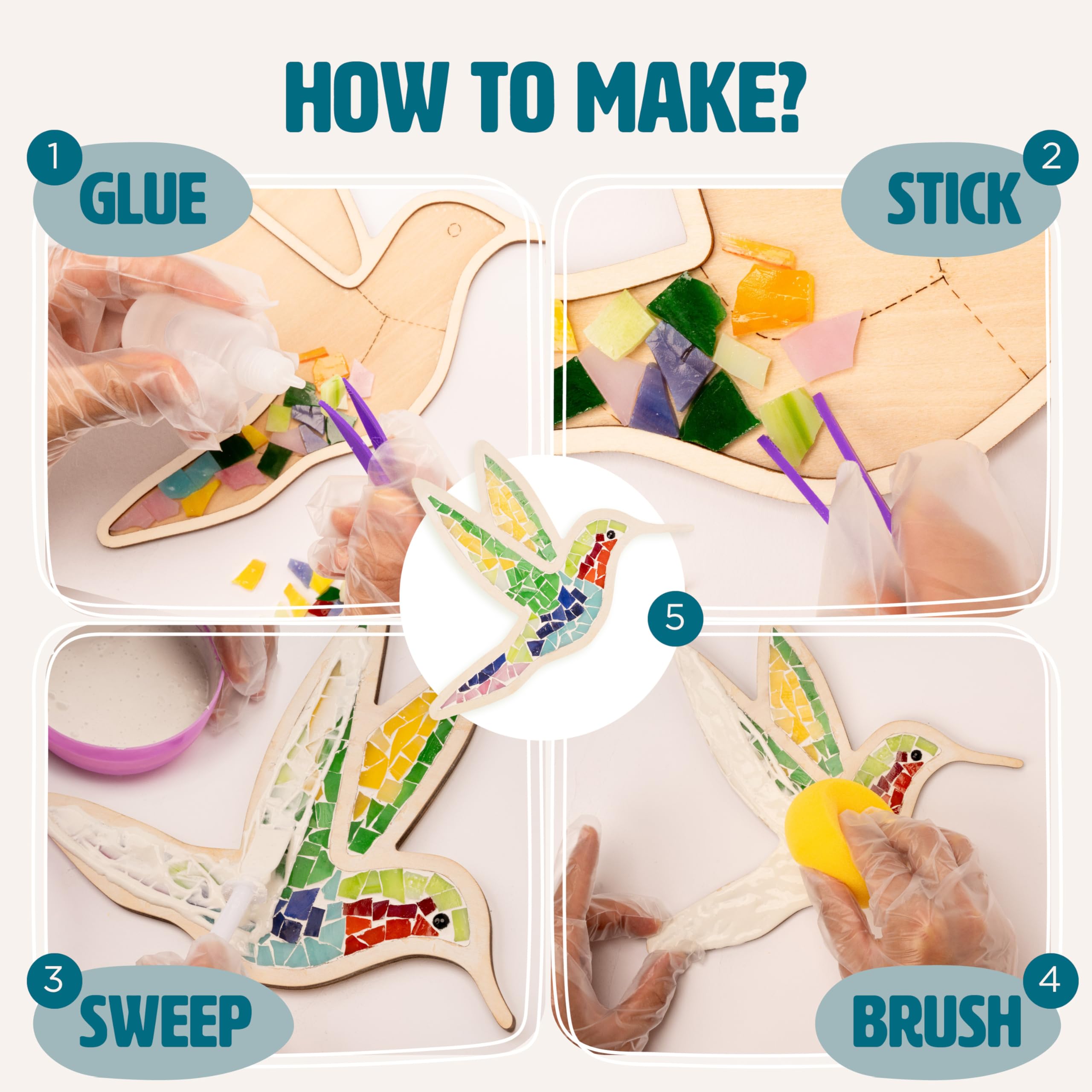 HOW TO MAKE?

1 GLUE

2 STICK

5

3 SWEEP

4 BRUSH