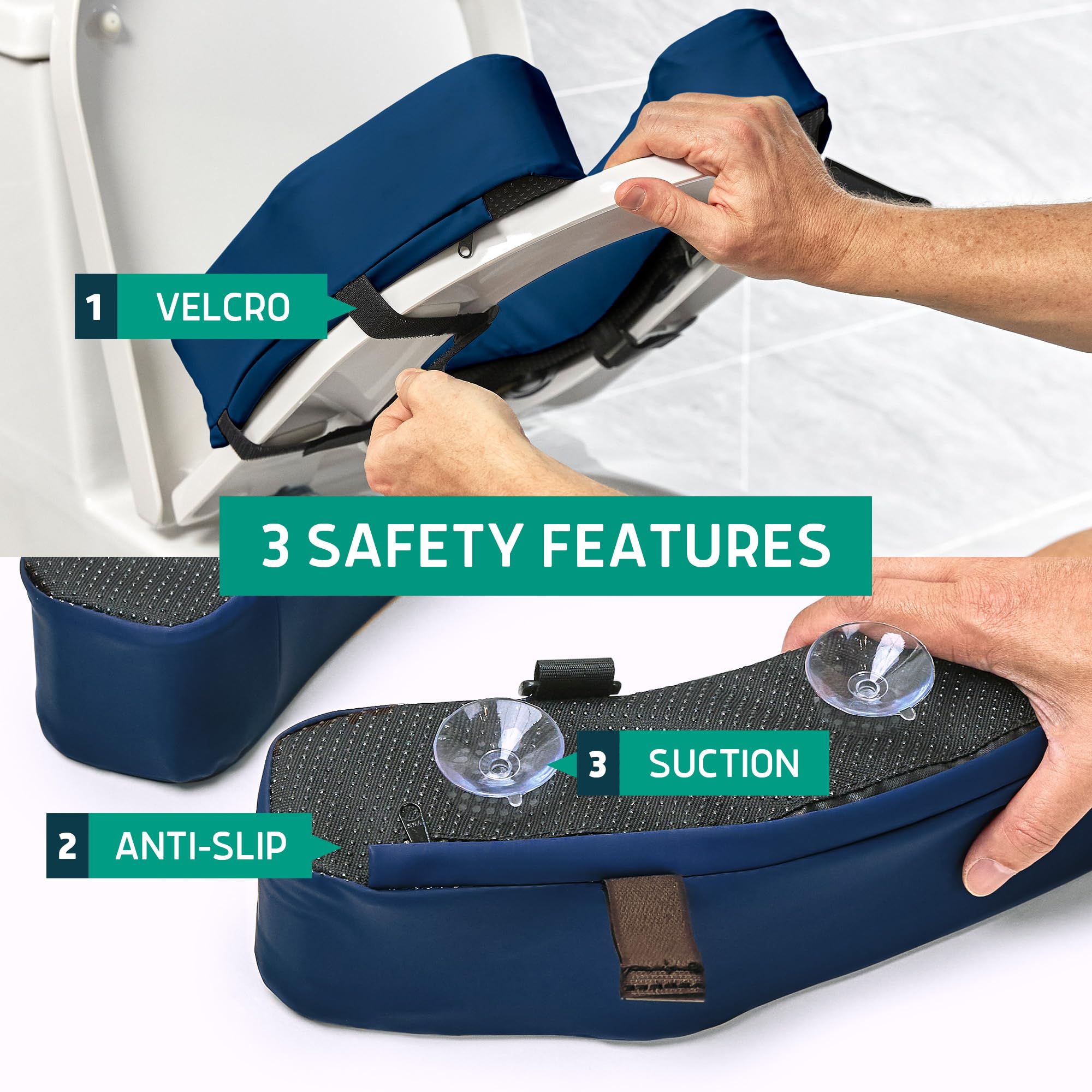 1 VELCRO

3 SAFETY FEATURES

3 SUCTION

2 ANTI-SLIP