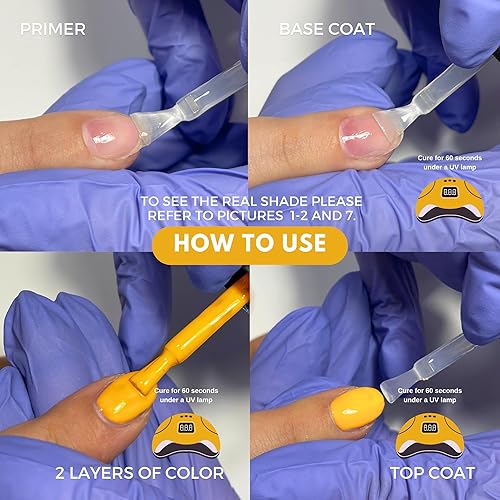 PRIMER

BASE COAT

Cure for 60 seconds under a UV lamp

888

TO SEE THE REAL SHADE PLEASE REFER TO PICTURES 1-2 AND 7.

HOW TO USE

Cure for 60 seconds under a UV lamp

888

2 LAYERS OF COLOR

Cure for 60 seconds under a UV lamp

888

TOP COAT