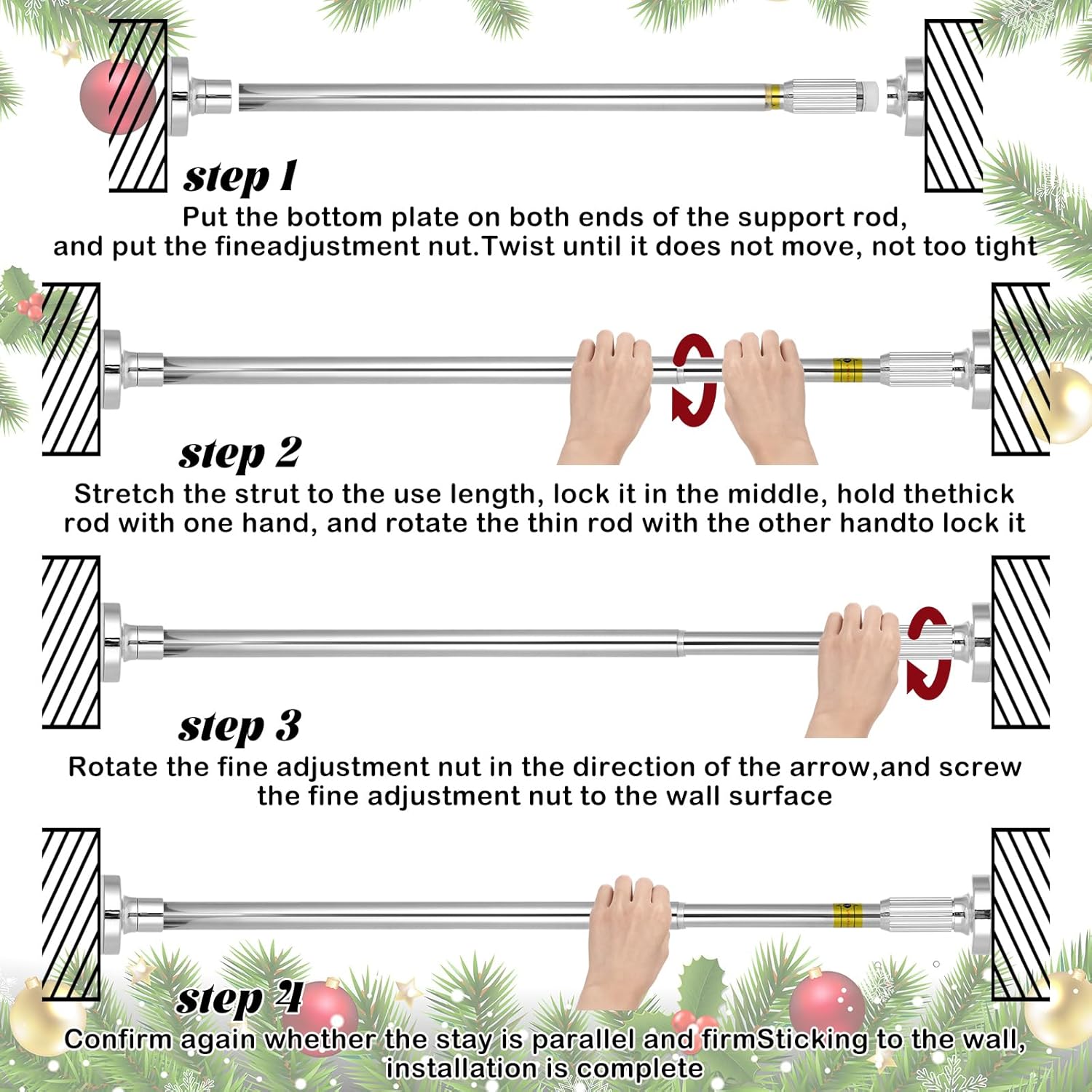 step 1

Put the bottom plate on both ends of the support rod, and put the fineadjustment nut.Twist until it does not move, not too tight

step 2

Stretch the strut to the use length, lock it in the middle, hold thethick rod with one hand, and rotate the thin rod with the other handto lock it

step 3

Rotate the fine adjustment nut in the direction of the arrow,and screw the fine adjustment nut to the wall surface

step 4

Confirm again whether the stay is parallel and firmSticking to the wall, installation is complete