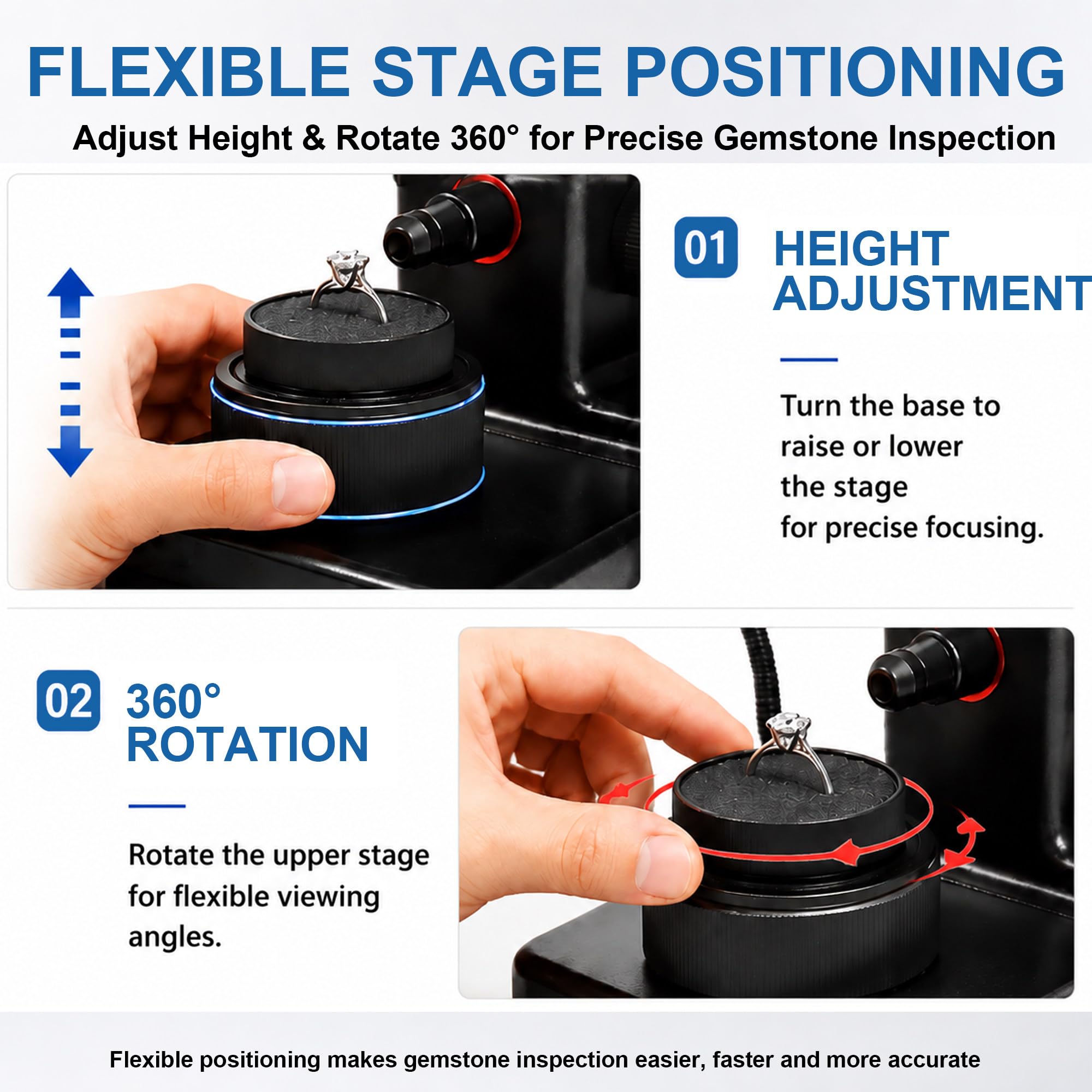 FLEXIBLE STAGE POSITIONING

Adjust Height & Rotate 360° for Precise Gemstone Inspection

01 HEIGHT ADJUSTMENT

Turn the base to raise or lower the stage for precise focusing.

02 360° ROTATION

Rotate the upper stage for flexible viewing angles.

Flexible positioning makes gemstone inspection easier, faster and more accurate