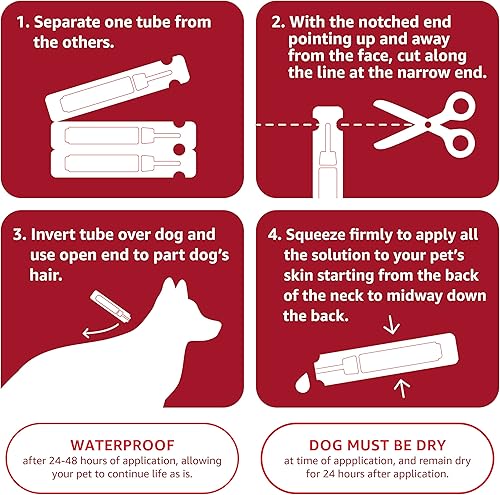 1. Separate one tube from the others.

2. With the notched end pointing up and away from the face, cut along the line at the narrow end.

3. Invert tube over dog and use open end to part dog's hair.

4. Squeeze firmly to apply all the solution to your pet's skin starting from the back of the neck to midway down the back.

WATERPROOF
after 24-48 hours of application, allowing your pet to continue life as is.

DOG MUST BE DRY
at time of appplication, and remain dry for 24 hours after application.