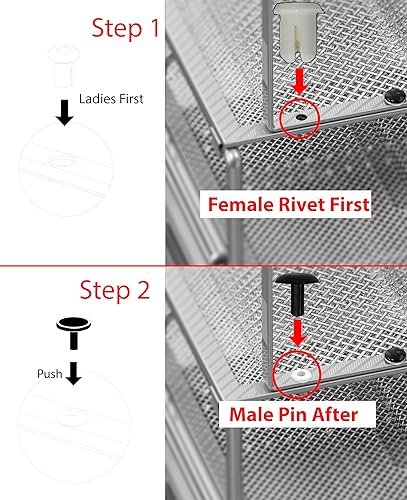 Step 1

Ladies First

Female Rivet First

Step 2

Push

Male Pin After