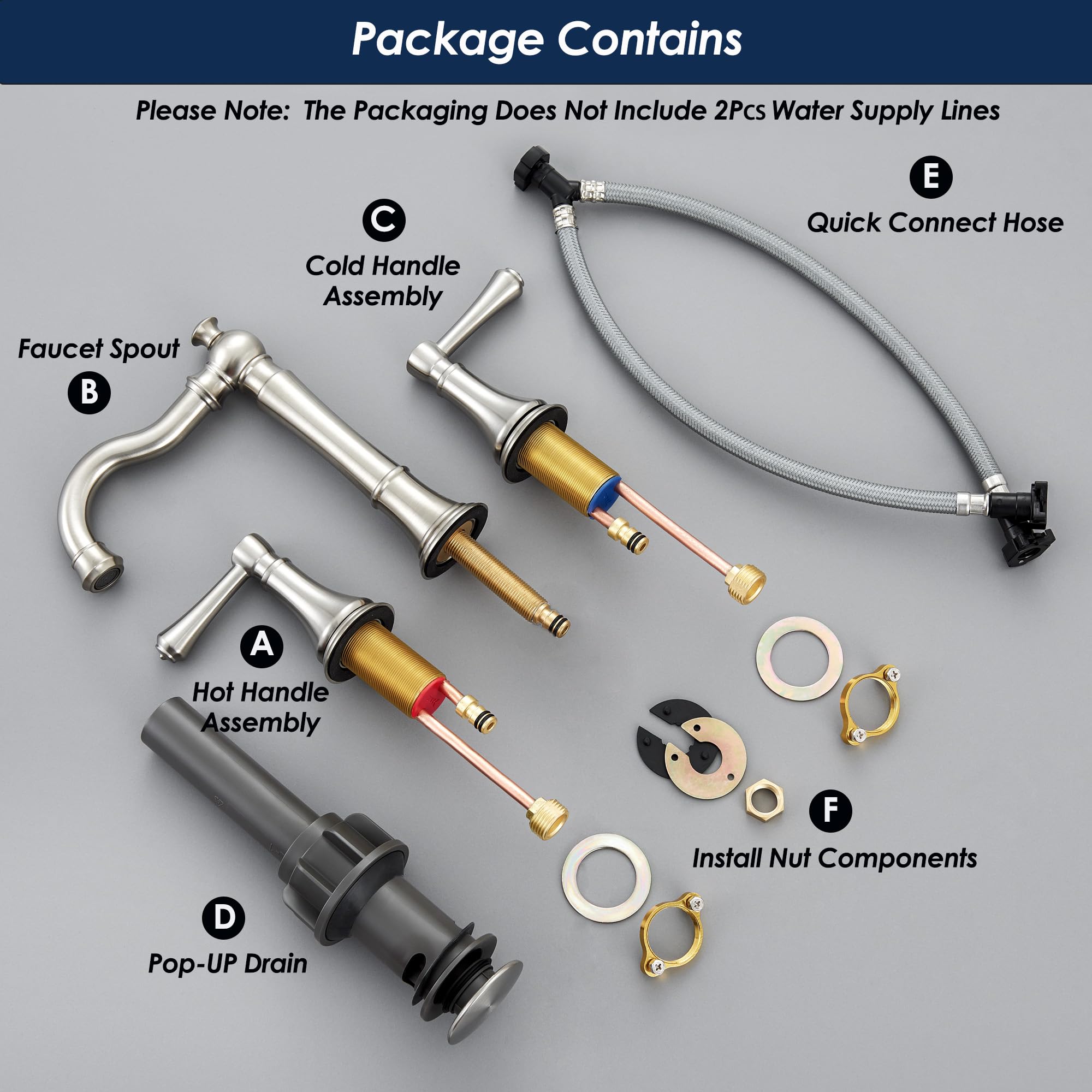 Package Contains

Please Note: The Packaging Does Not Include 2Pcs Water Supply Lines

E
Quick Connect Hose

C
Cold Handle Assembly

Faucet Spout
B

A
Hot Handle Assembly

F
Install Nut Components

D
Pop-UP Drain