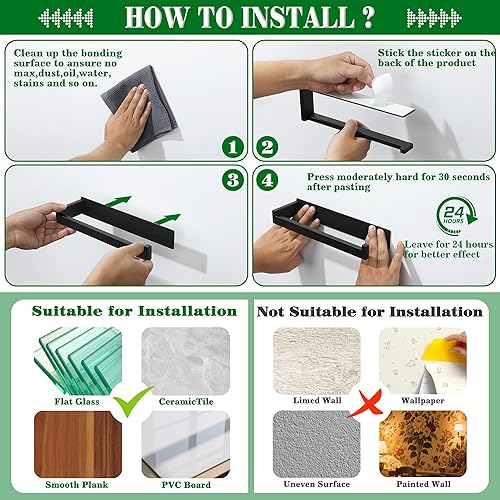 HOW TO INSTALL ?

Clean up the bonding surface to ansure no max,dust,oil,water, stains and so on.

1

Stick the sticker on the back of the product

2

3

4

Press moderately hard for 30 seconds after pasting

24 HOURS

Leave for 24 hours for better effect

Suitable for Installation

Flat Glass

CeramicTile

Smooth Plank

PVC Board

Not Suitable for Installation

Limed Wall

Wallpaper

Uneven Surface

Painted Wall