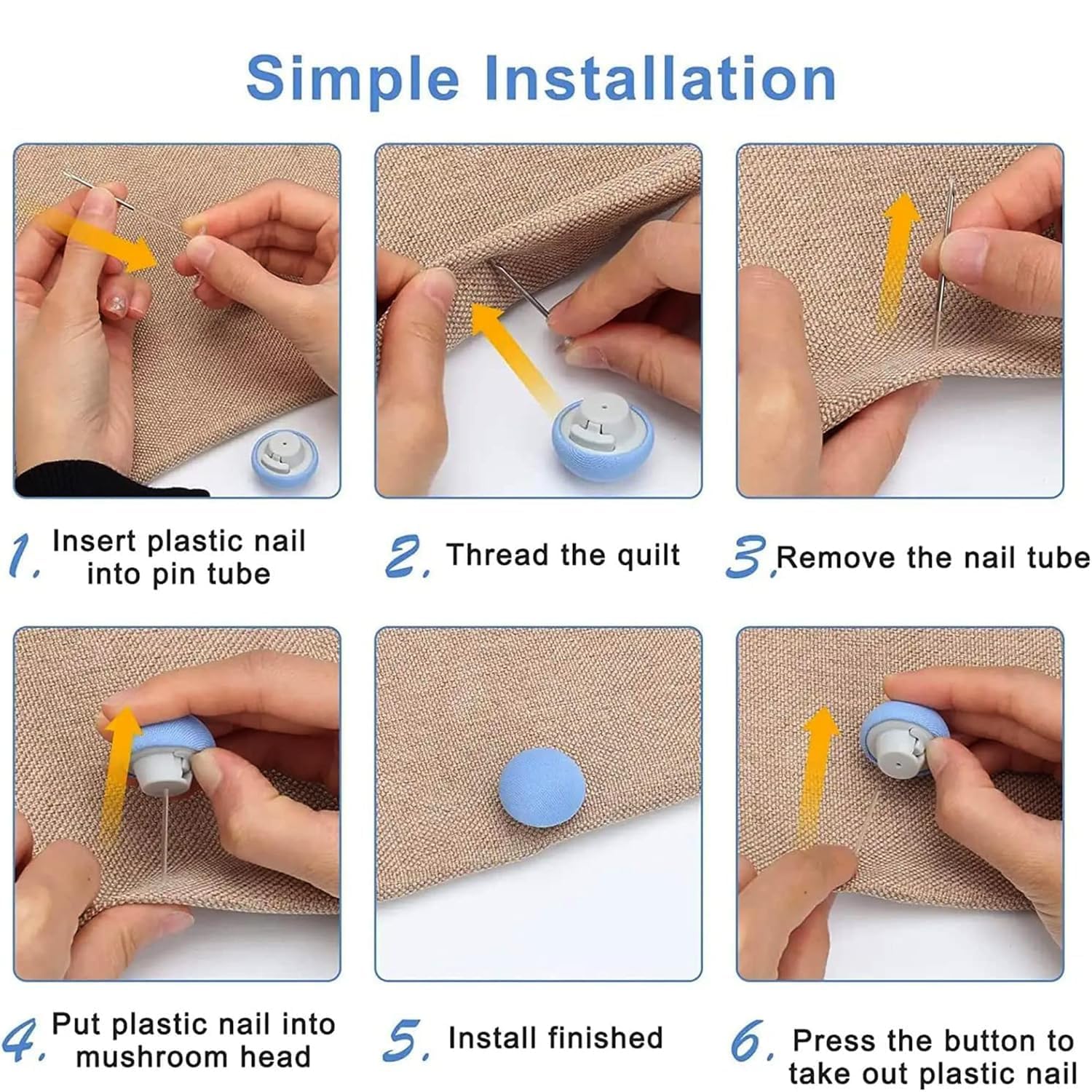 Simple Installation

1. Insert plastic nail into pin tube

2. Thread the quilt

3. Remove the nail tube

4. Put plastic nail into mushroom head

5. Install finished

6. Press the button to take out plastic nail