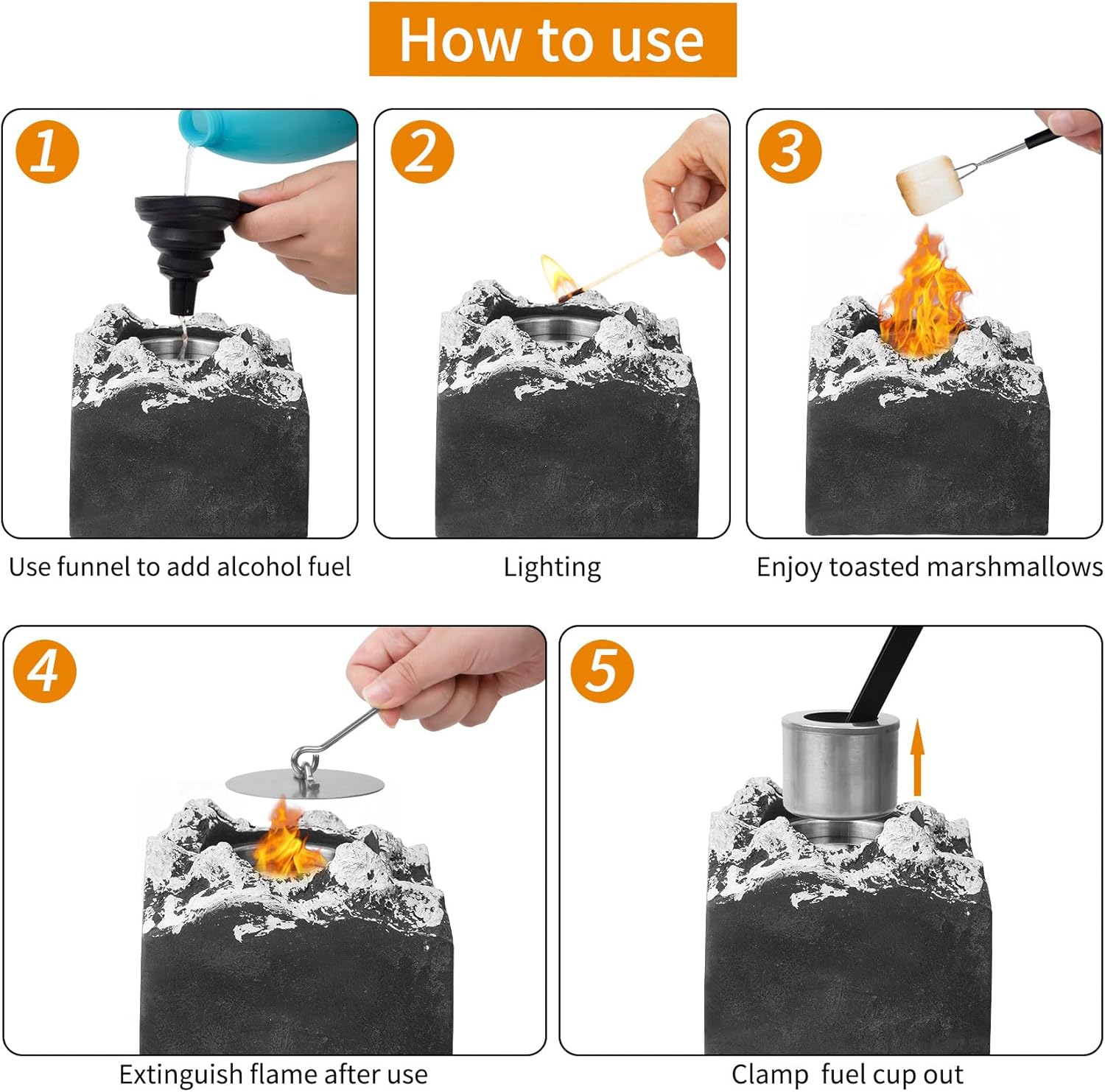 How to use

1

Use funnel to add alcohol fuel

2

Lighting

3

Enjoy toasted marshmallows

4

Extinguish flame after use

5

Clamp  fuel cup out