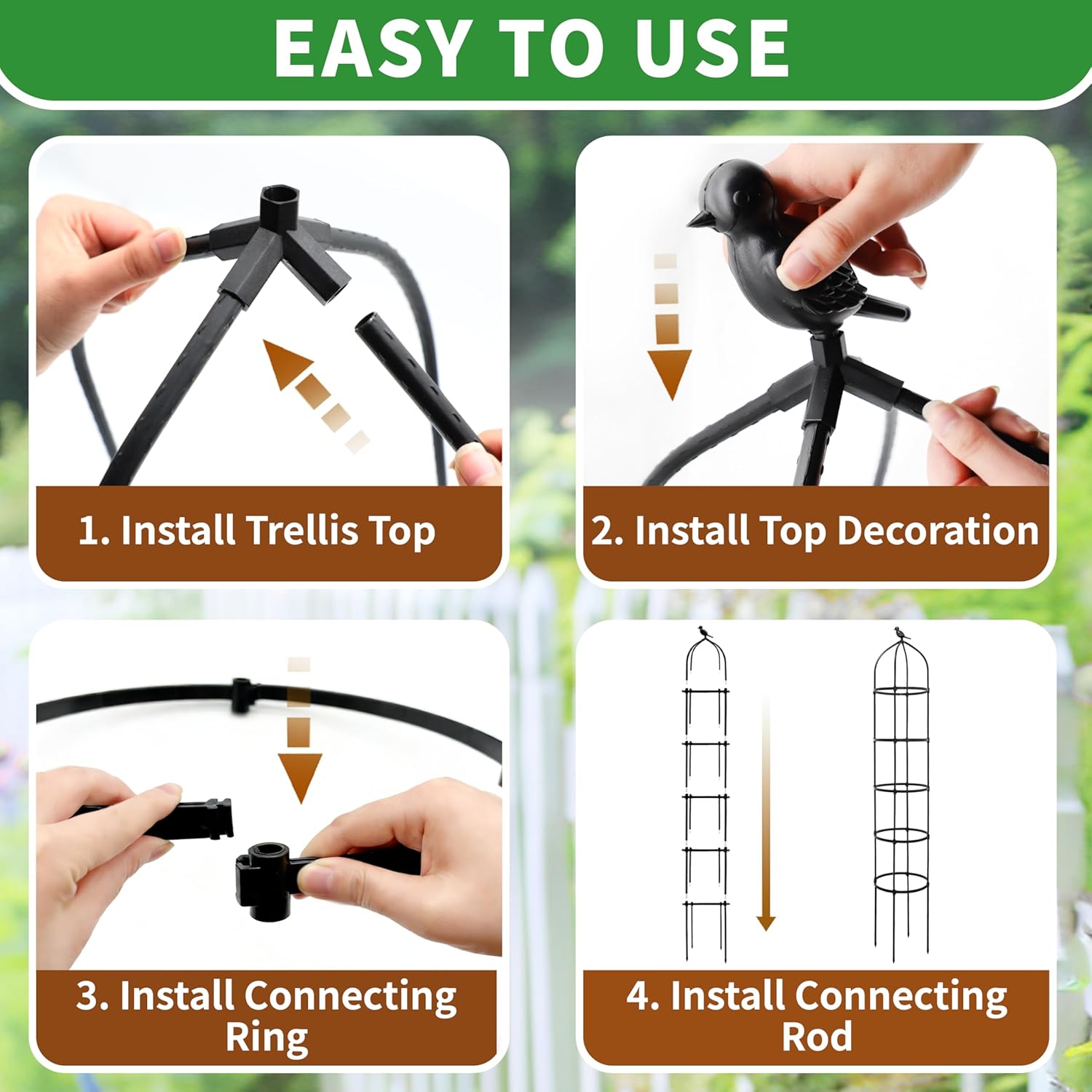 EASY TO USE

1. Install Trellis Top

2. Install Top Decoration

3. Install Connecting Ring

4. Install Connecting Rod