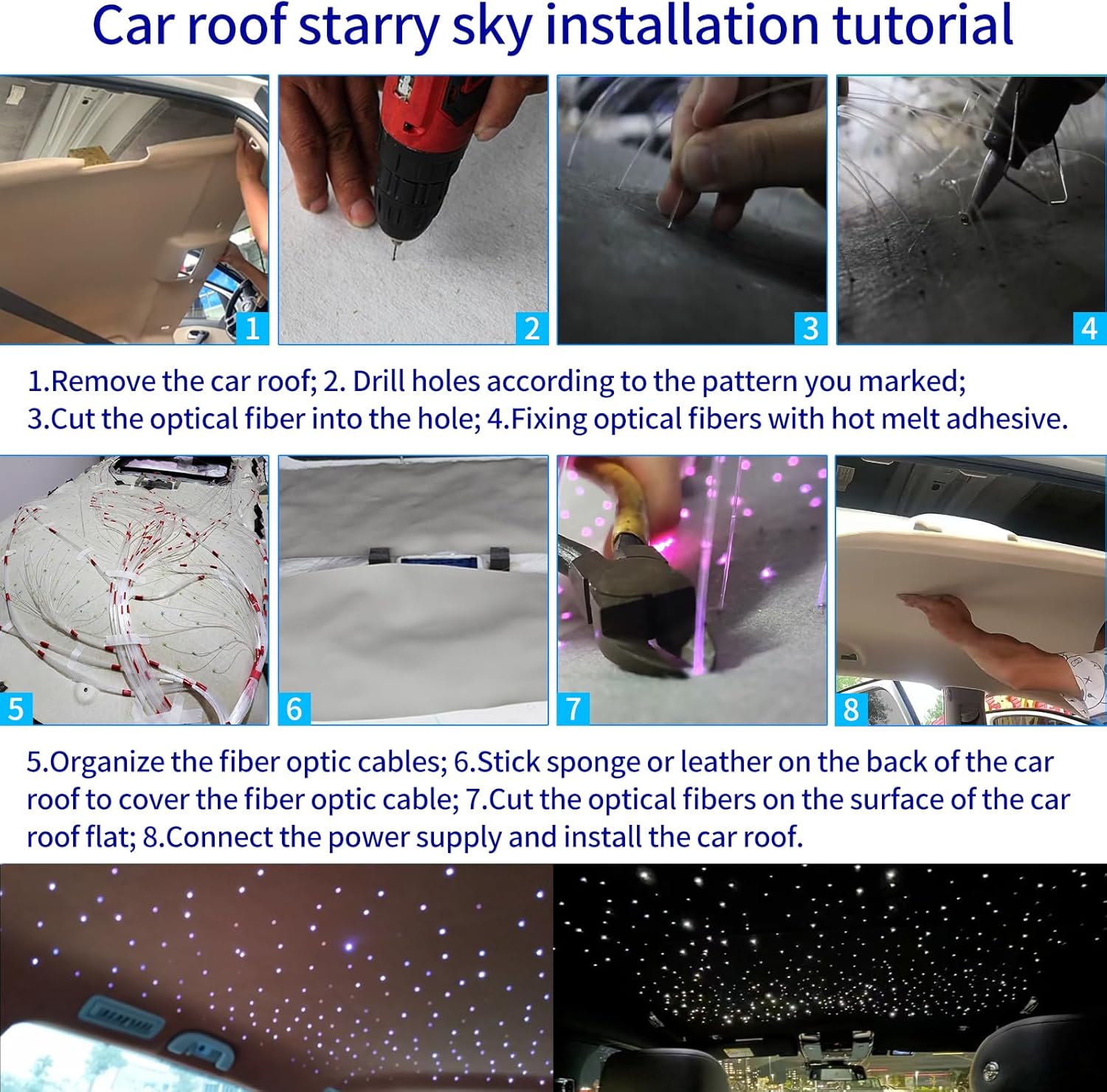 Car roof starry sky installation tutorial

1

2

3

4

1.Remove the car roof; 2. Drill holes according to the pattern you marked; 3.Cut the optical fiber into the hole; 4.Fixing optical fibers with hot melt adhesive.

5

6

7

8

5.Organize the fiber optic cables; 6.Stick sponge or leather on the back of the car roof to cover the fiber optic cable; 7.Cut the optical fibers on the surface of the car roof flat; 8.Connect the power supply and install the car roof.