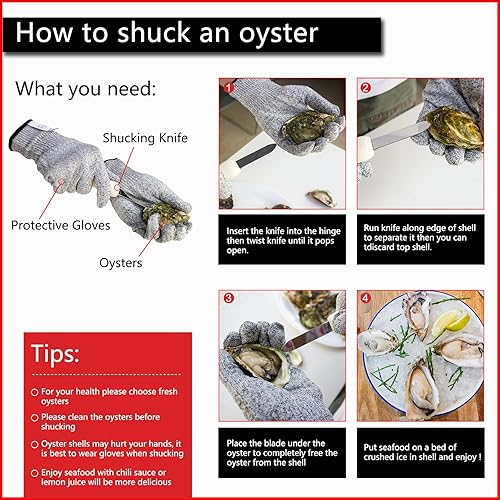 How to shuck an oyster

What you need:

Shucking Knife

Protective Gloves

Oysters

Tips:

For your health please choose fresh oysters

Please clean the oysters before shucking

Oyster shells may hurt your hands, it is best to wear gloves when shucking

Enjoy seafood with chili sauce or lemon juice will be more delicious

1

Insert the knife into the hinge then twist knife until it pops open.

2

Run knife along edge of shell to separate it then you can tdiscard top shell.

3

Place the blade under the oyster to completely free the oyster from the shell

4

Put seafood on a bed of crushed ice in shell and enjoy !