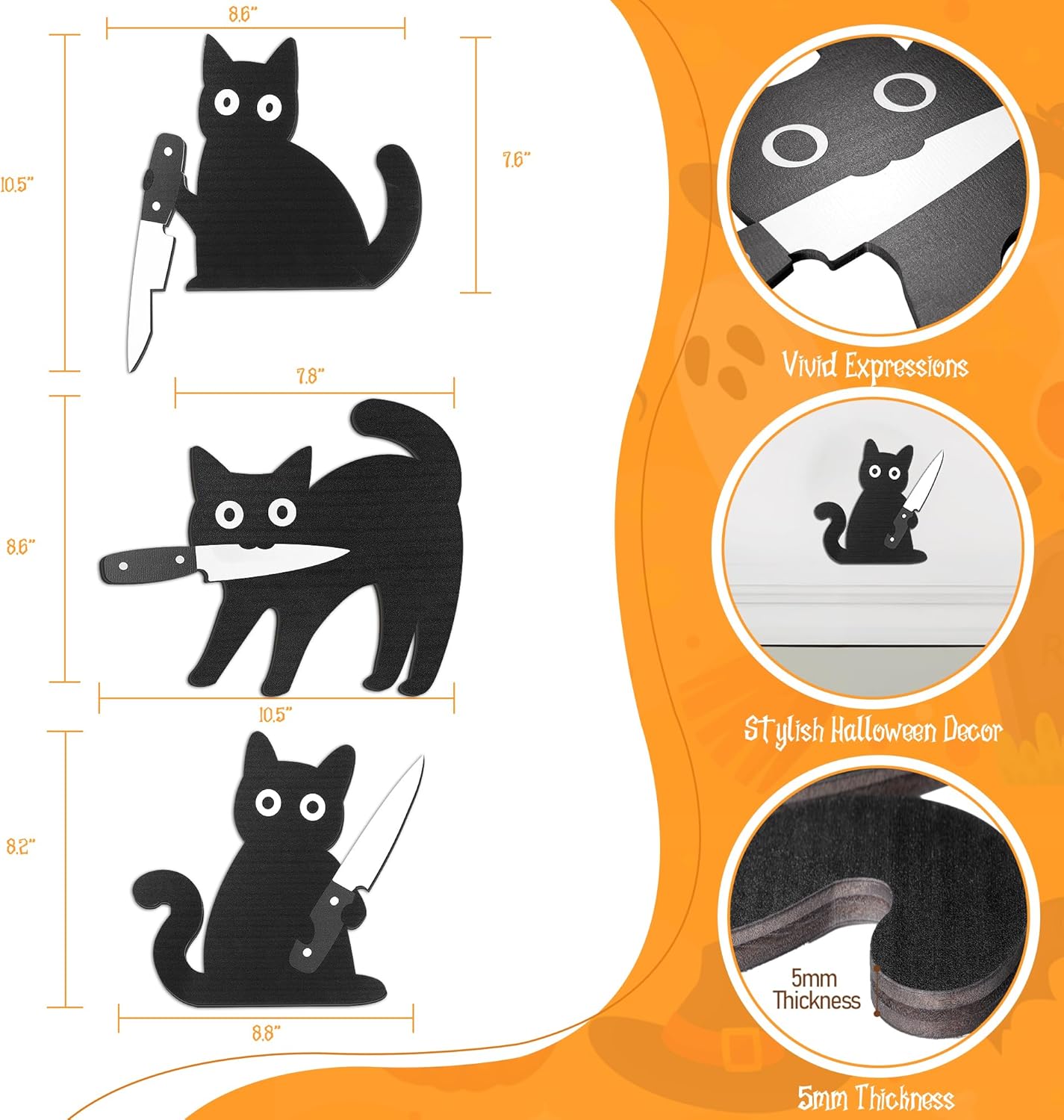 8.6"

10.5"

7.6"

7.8"

8.6"

10.5"

8.2"

8.8"

Vivid Expressions

Stylish Halloween Decor

5mm Thickness

5mm Thickness