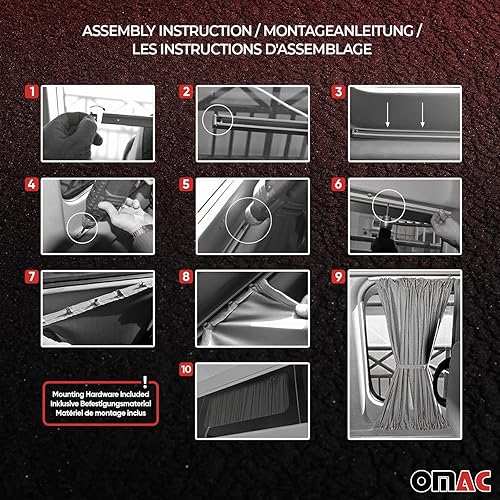 ASSEMBLY INSTRUCTION / MONTAGEANLEITUNG / LES INSTRUCTIONS D'ASSEMBLAGE

1

2

3

4

5

6

7

8

9

10

!
Mounting Hardware Included
Inklusive Befestigungsmaterial
Matériel de montage inclus

OMAC